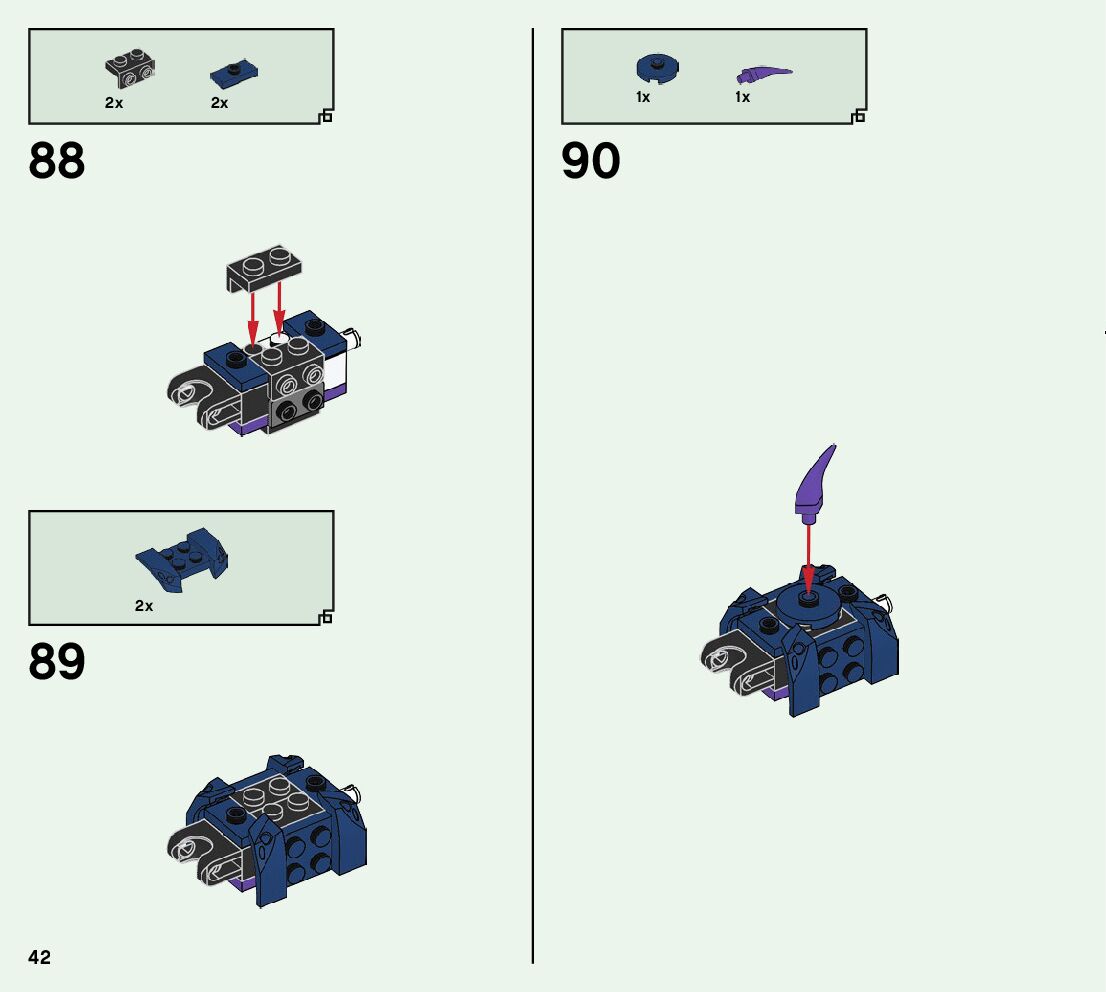 2x 2x

88

2x

89

42

1x 1x

90