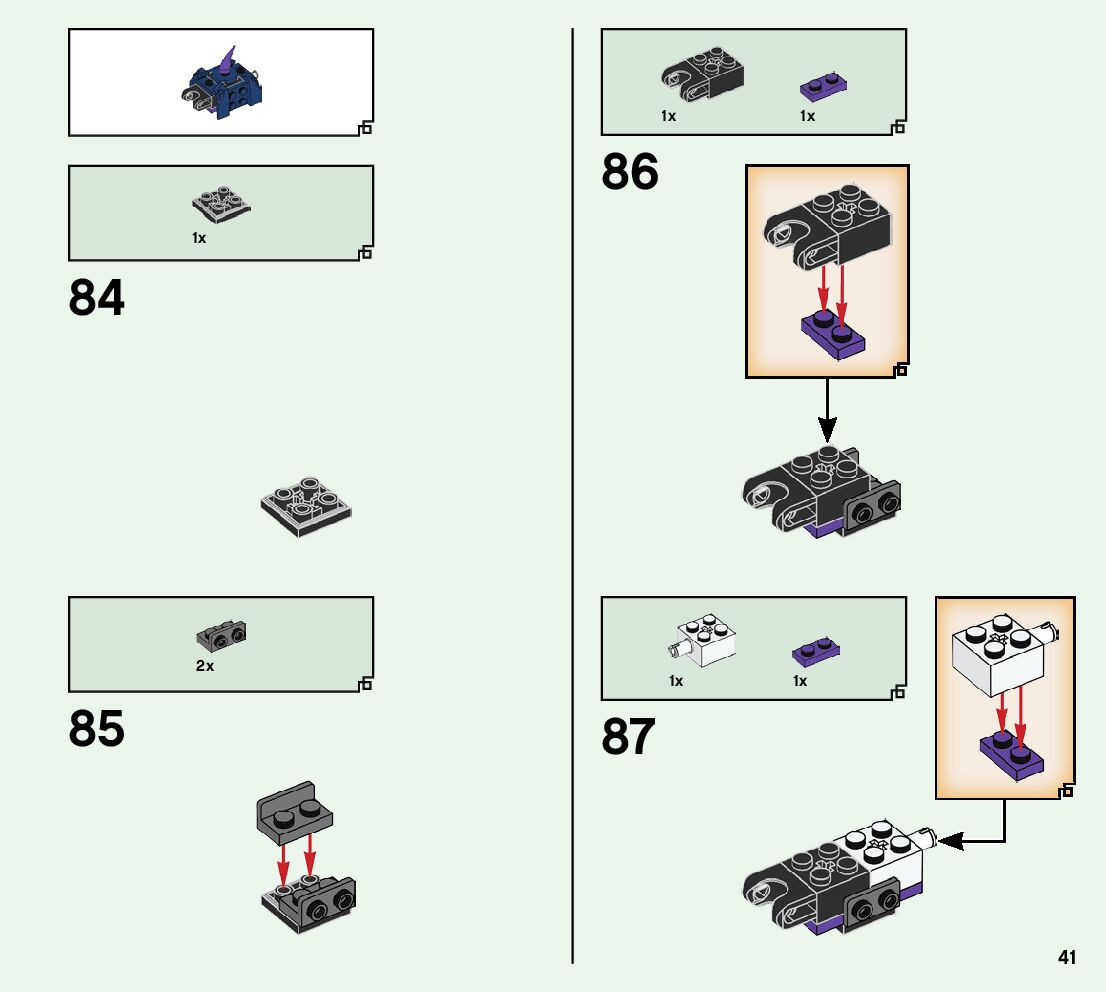 1x

84

2x

85

1x 1x

86

1x 1x

87

41