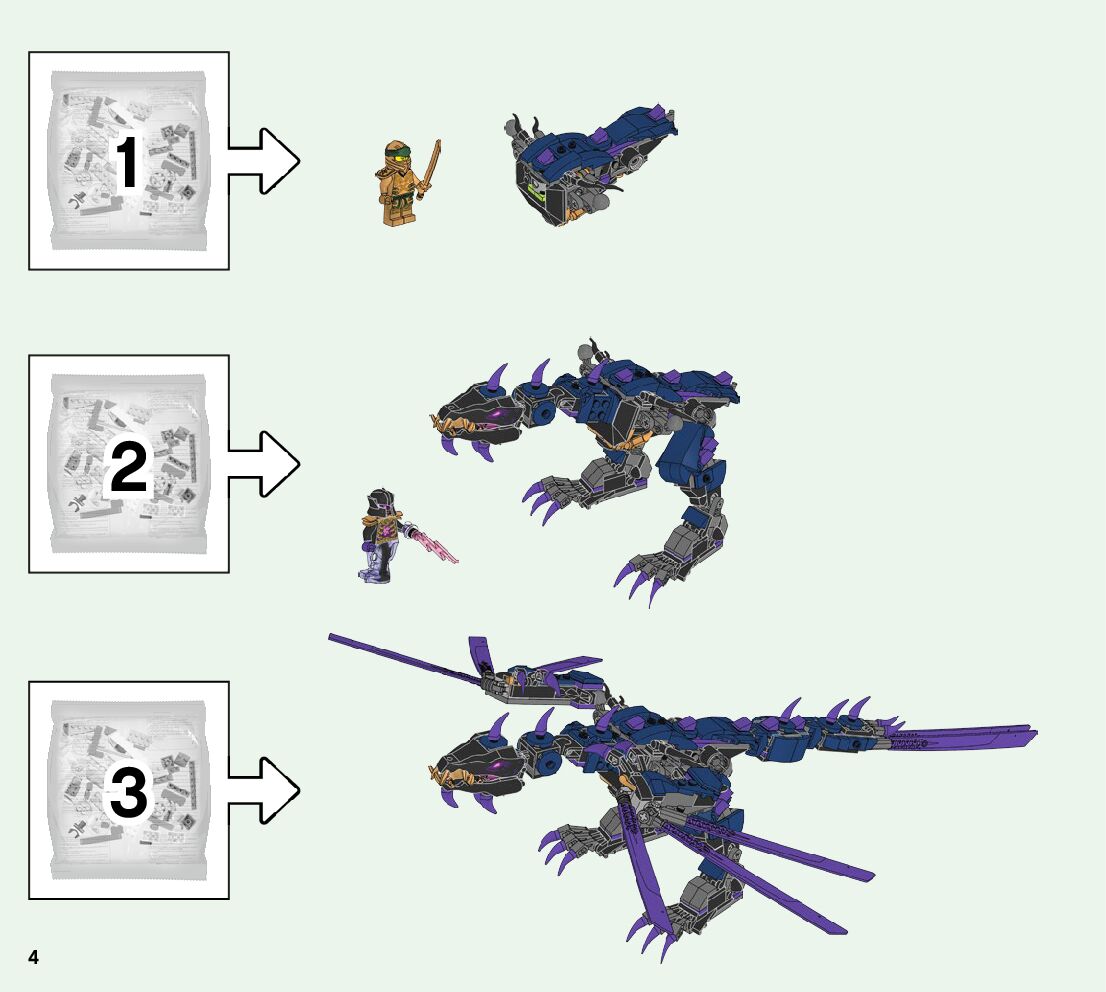 1

2

3

4