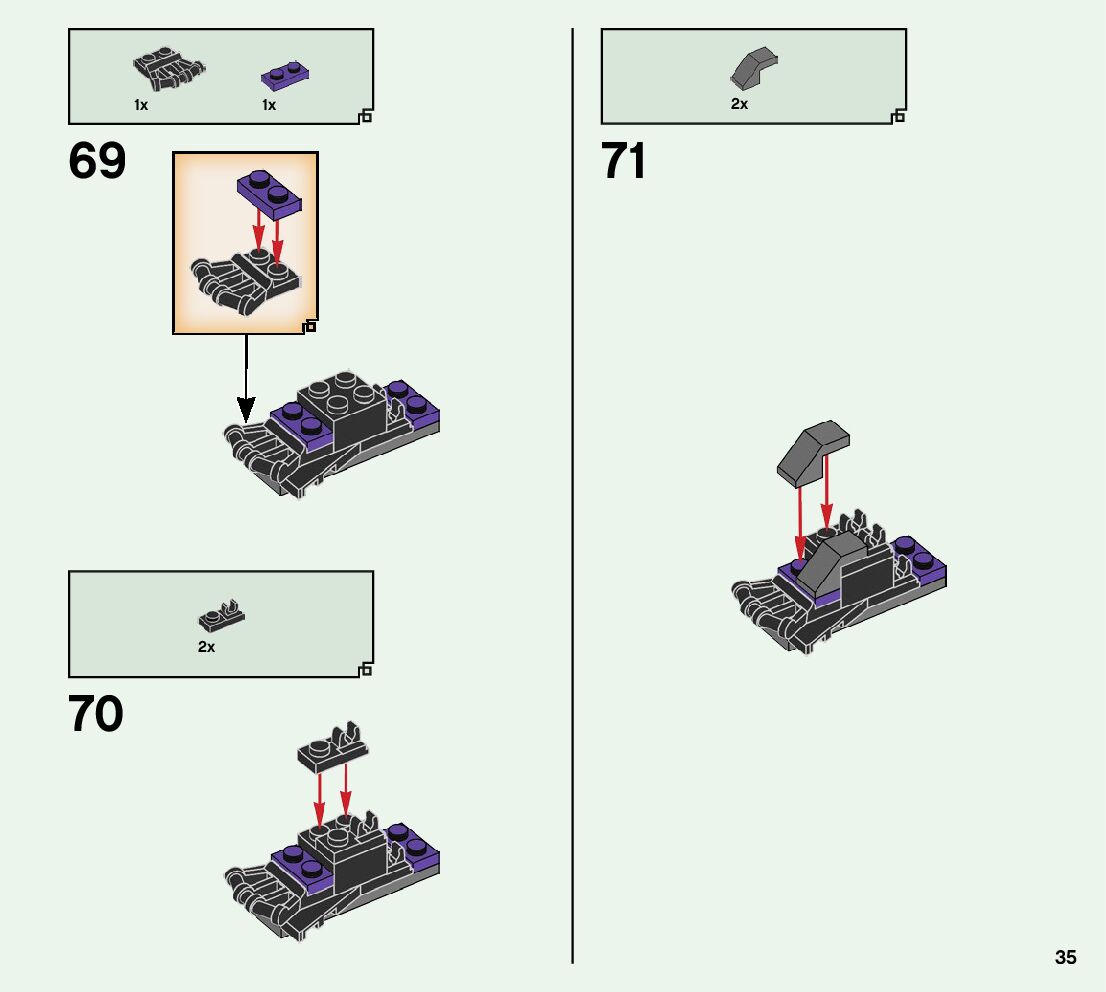 1x 1x

69

2x

70

2x

71

35