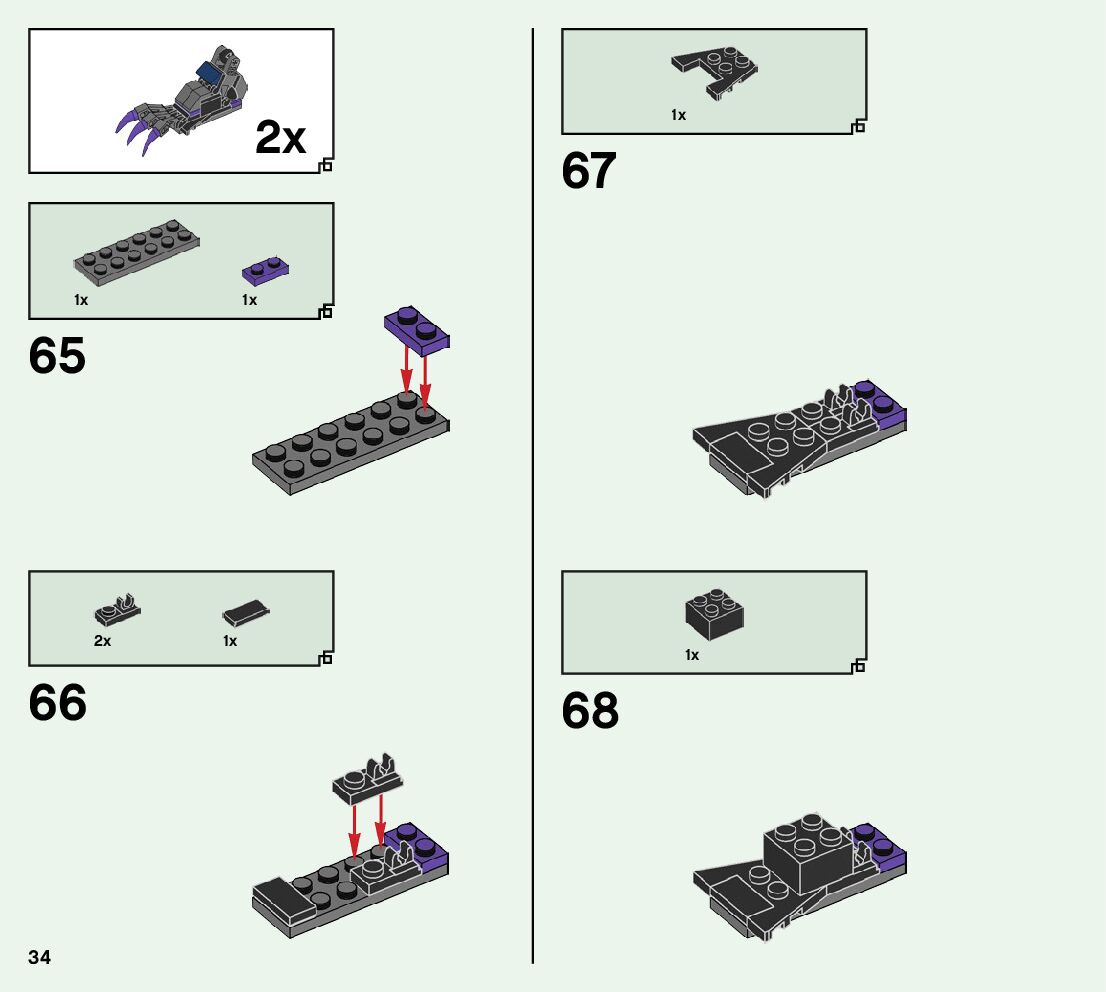 2x

1x
1x

65

2x
1x

66

34

1x

67

1x

68