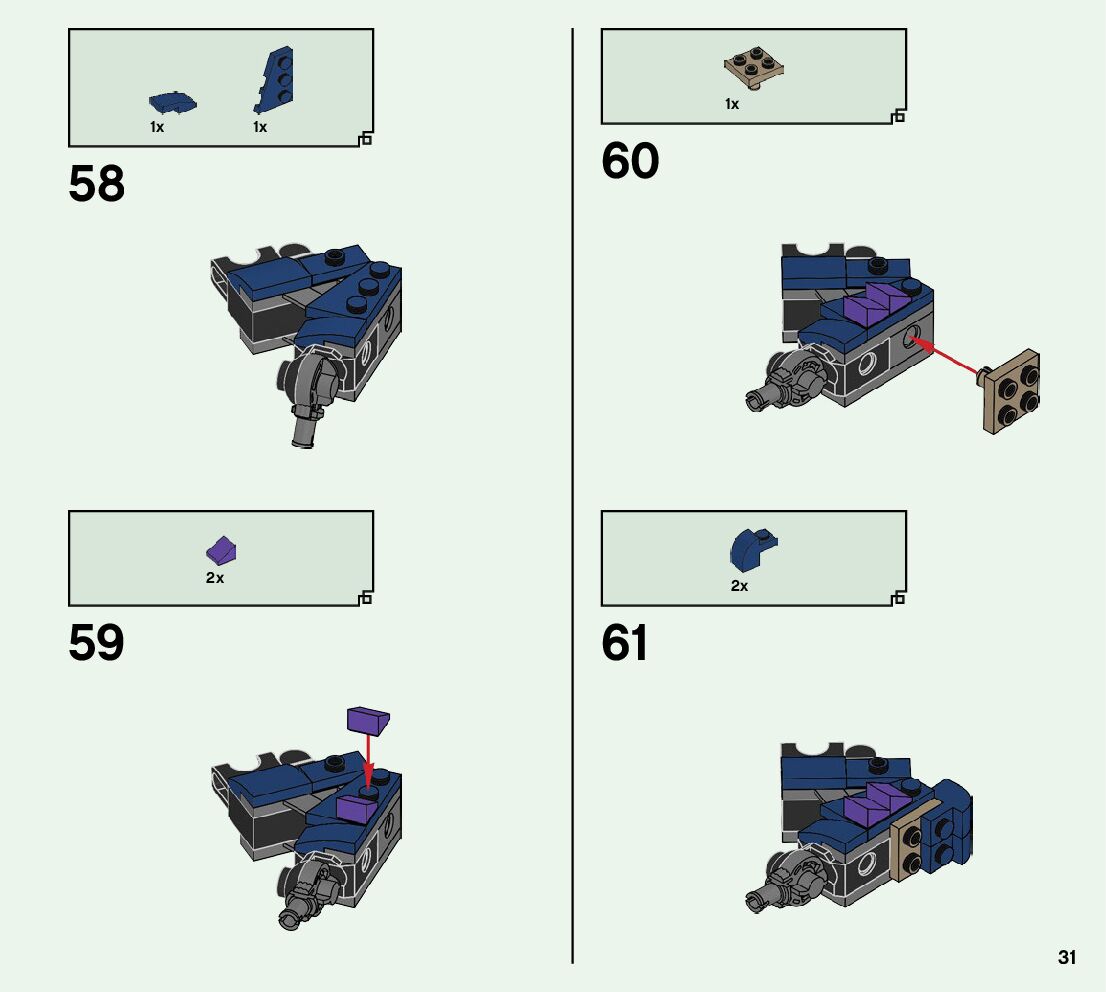 1x 1x

58

2x

59

1x

60

2x

61

31