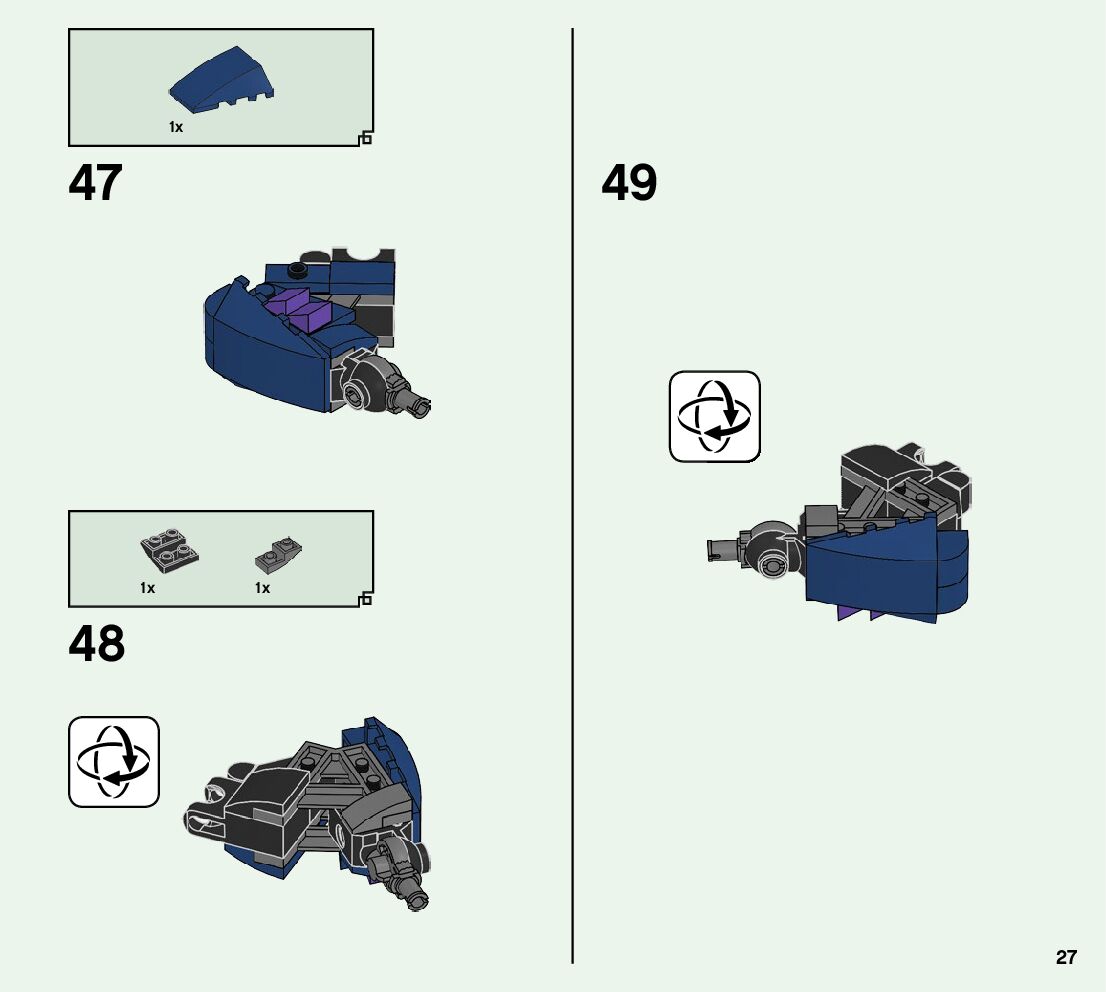 1x

47

1x 1x

48

49

27