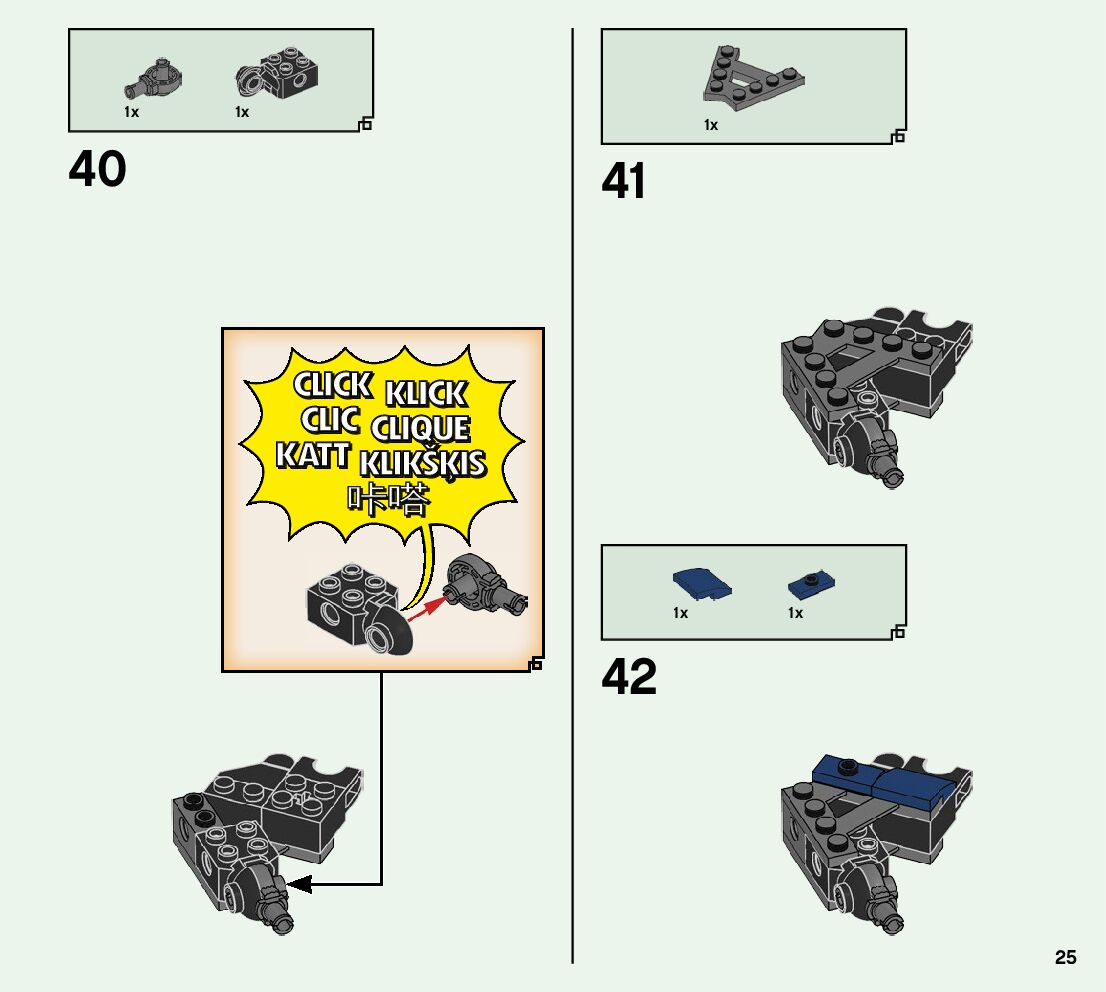 1x
1x

40

CLICK
KLICK
CLIC
CLIQUE
KATT
KLIKŠKIS
咔嗒

1x

41

1x
1x

42

25