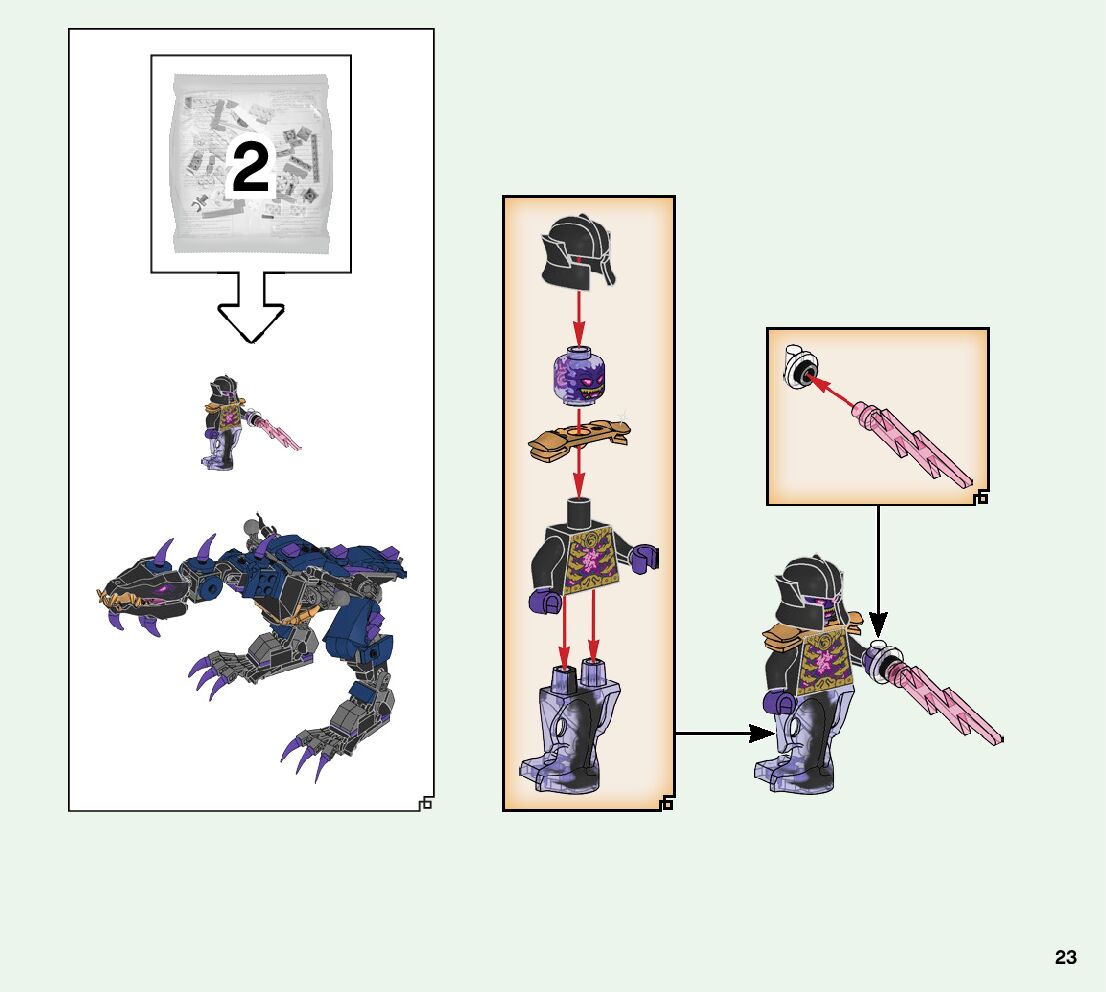 2

23