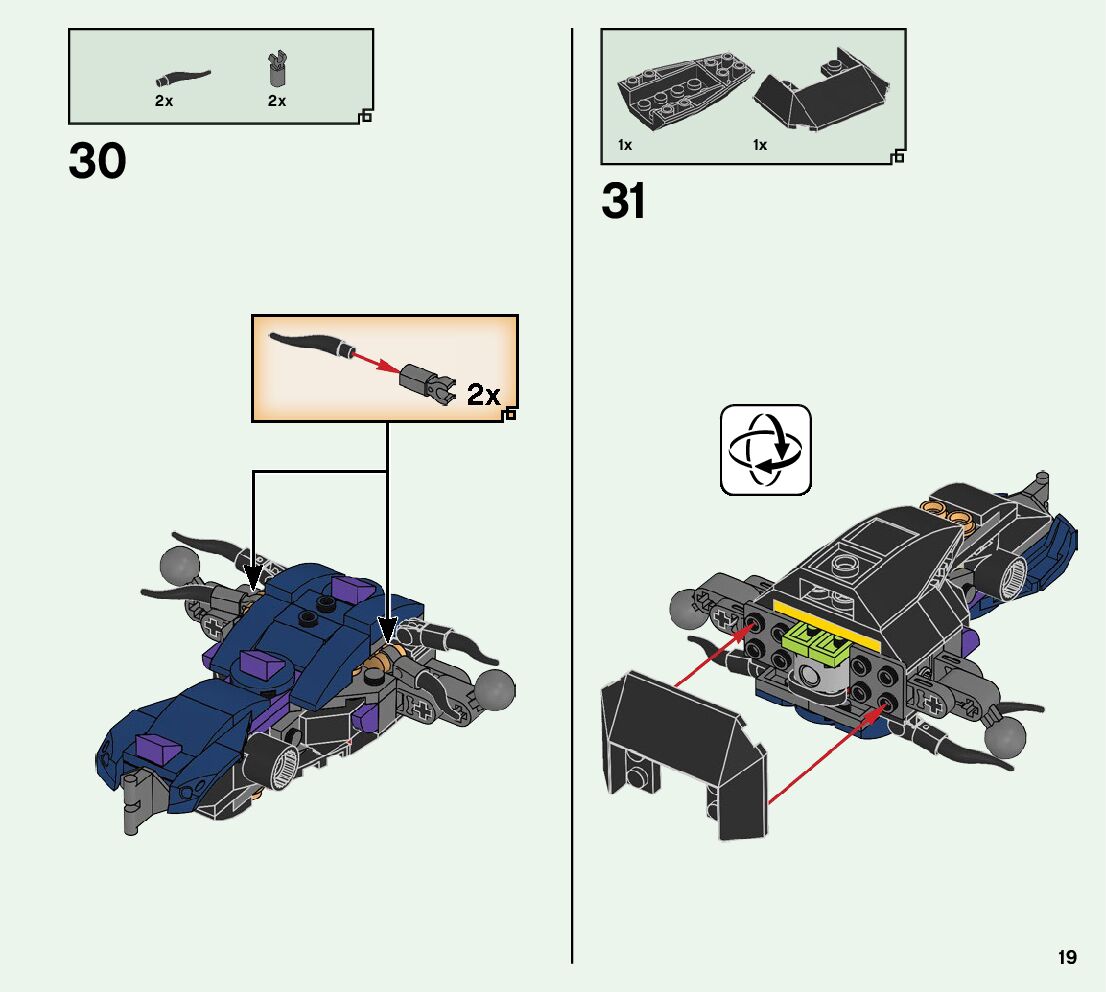 2x 2x

30

2x

1x 1x

31

19