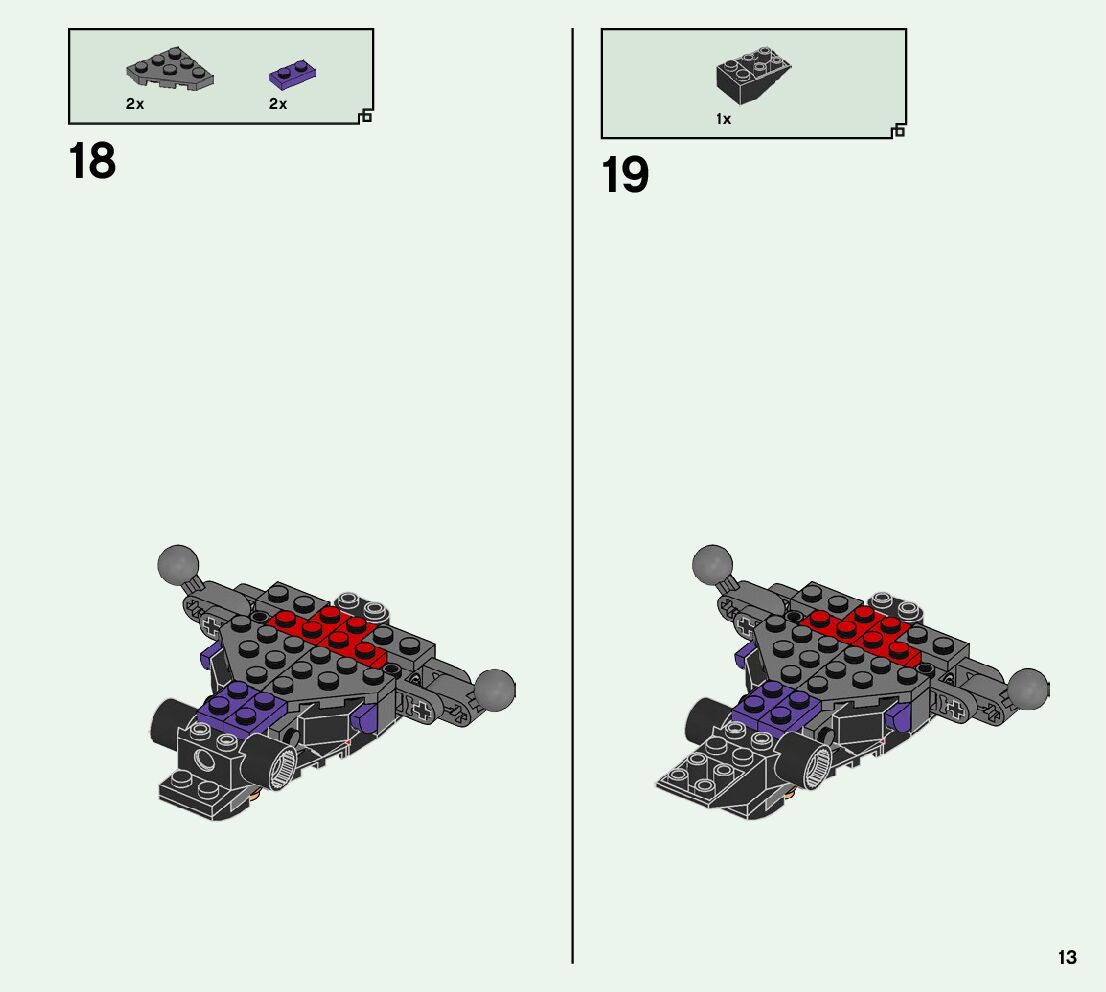 2x 2x

18

1x

19

13