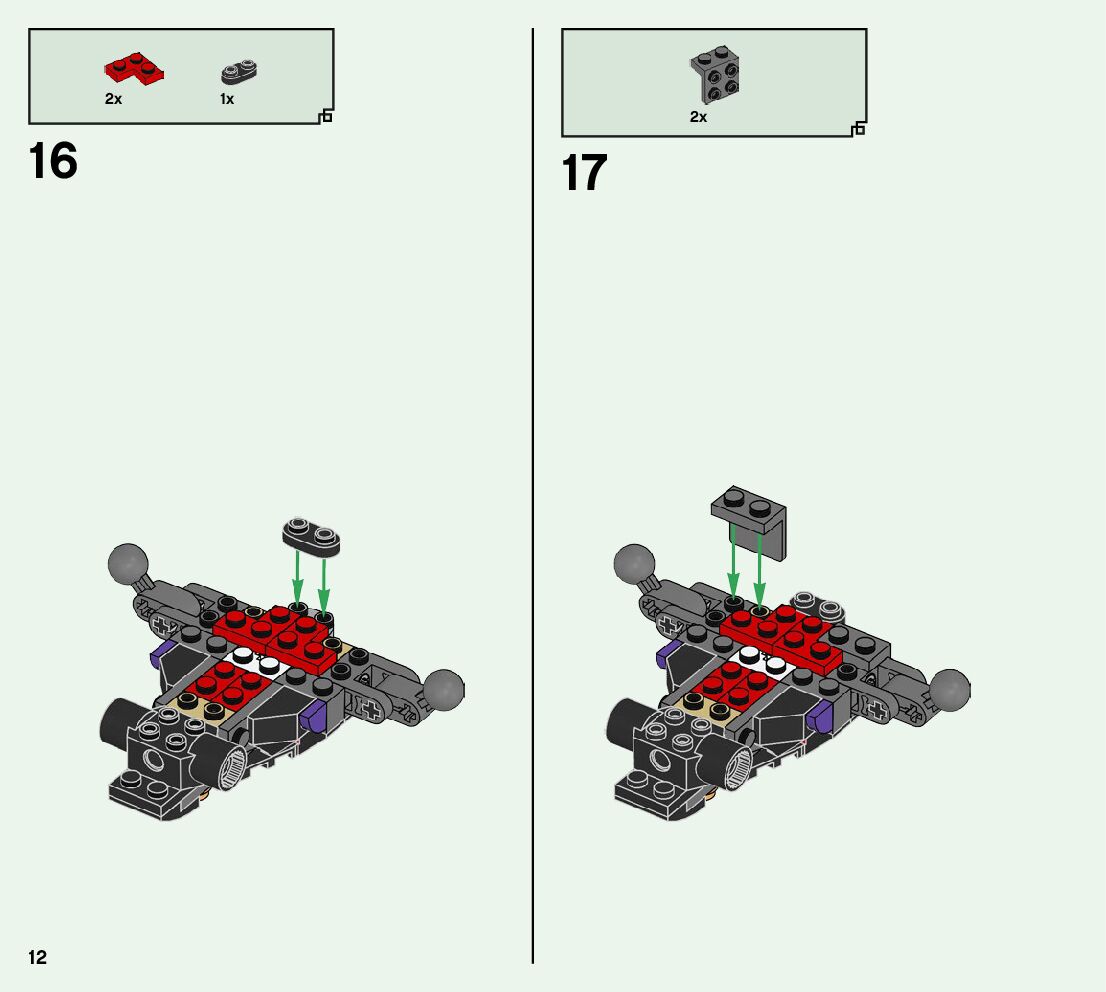 2x
1x

16

2x

17

12