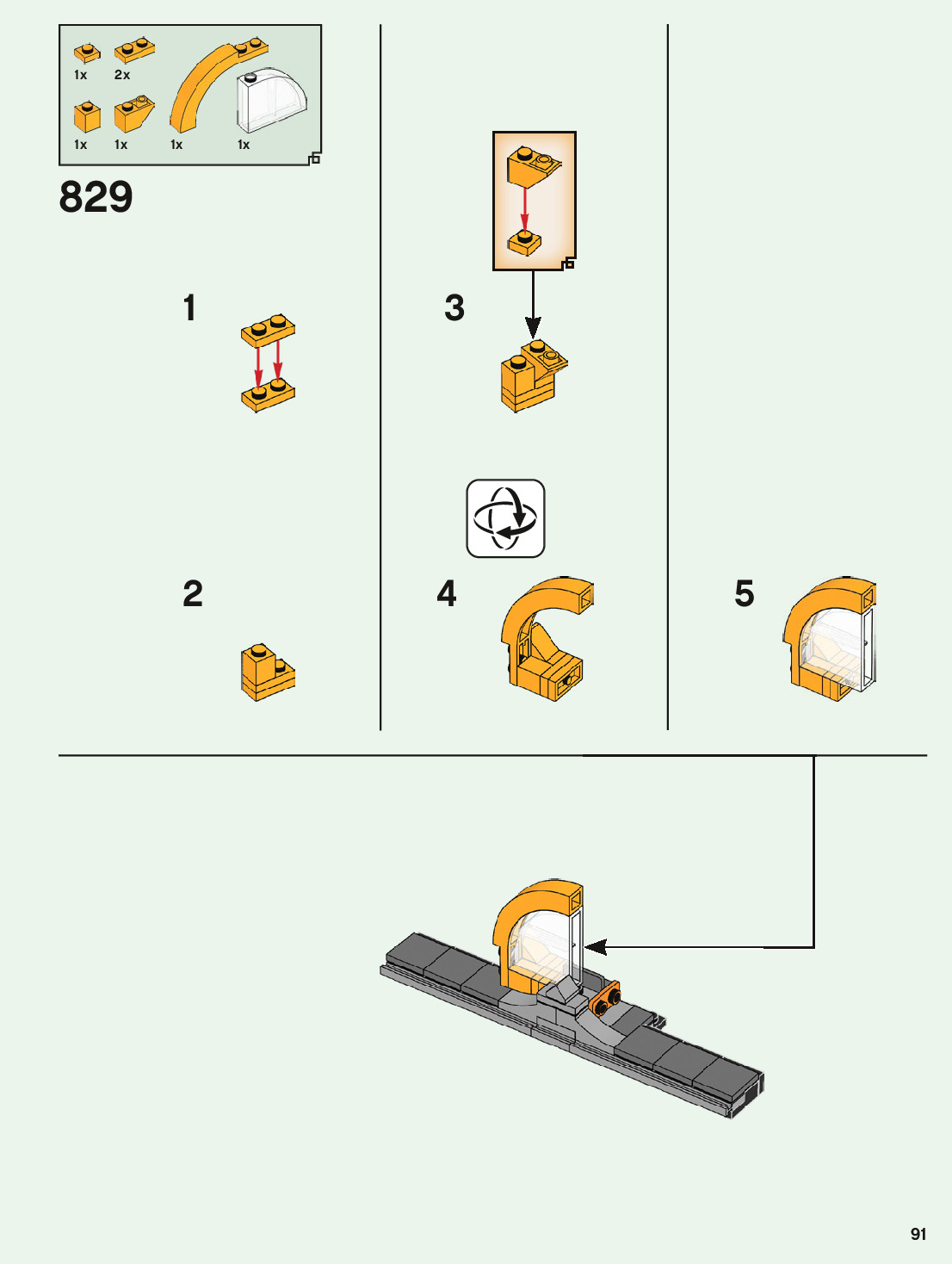 1x 2x
1x 1x 1x 1x

829

1

2

3

4

5

91