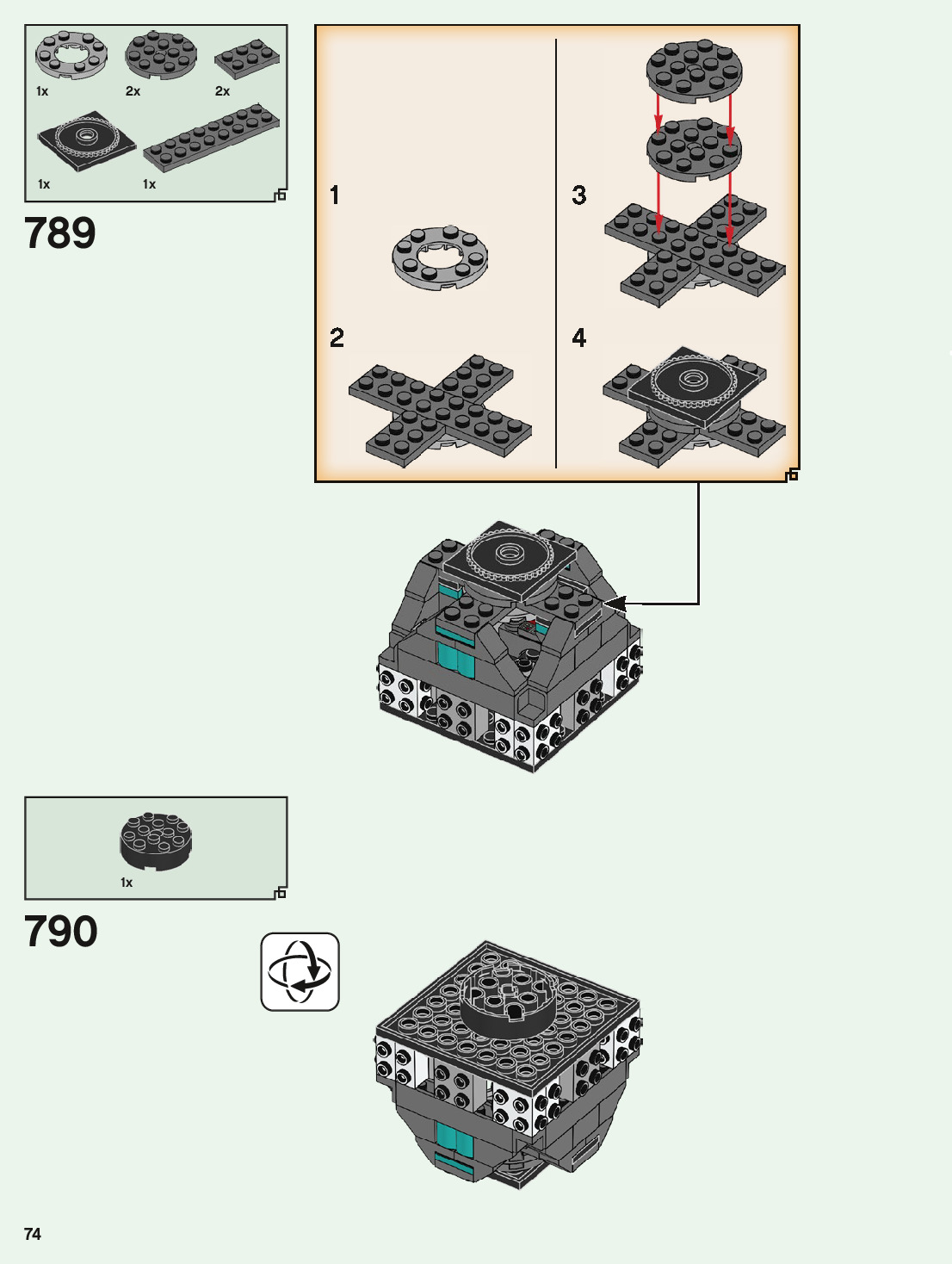 1x 2x 2x
1x 1x

789

1
2
3
4

1x

790

74