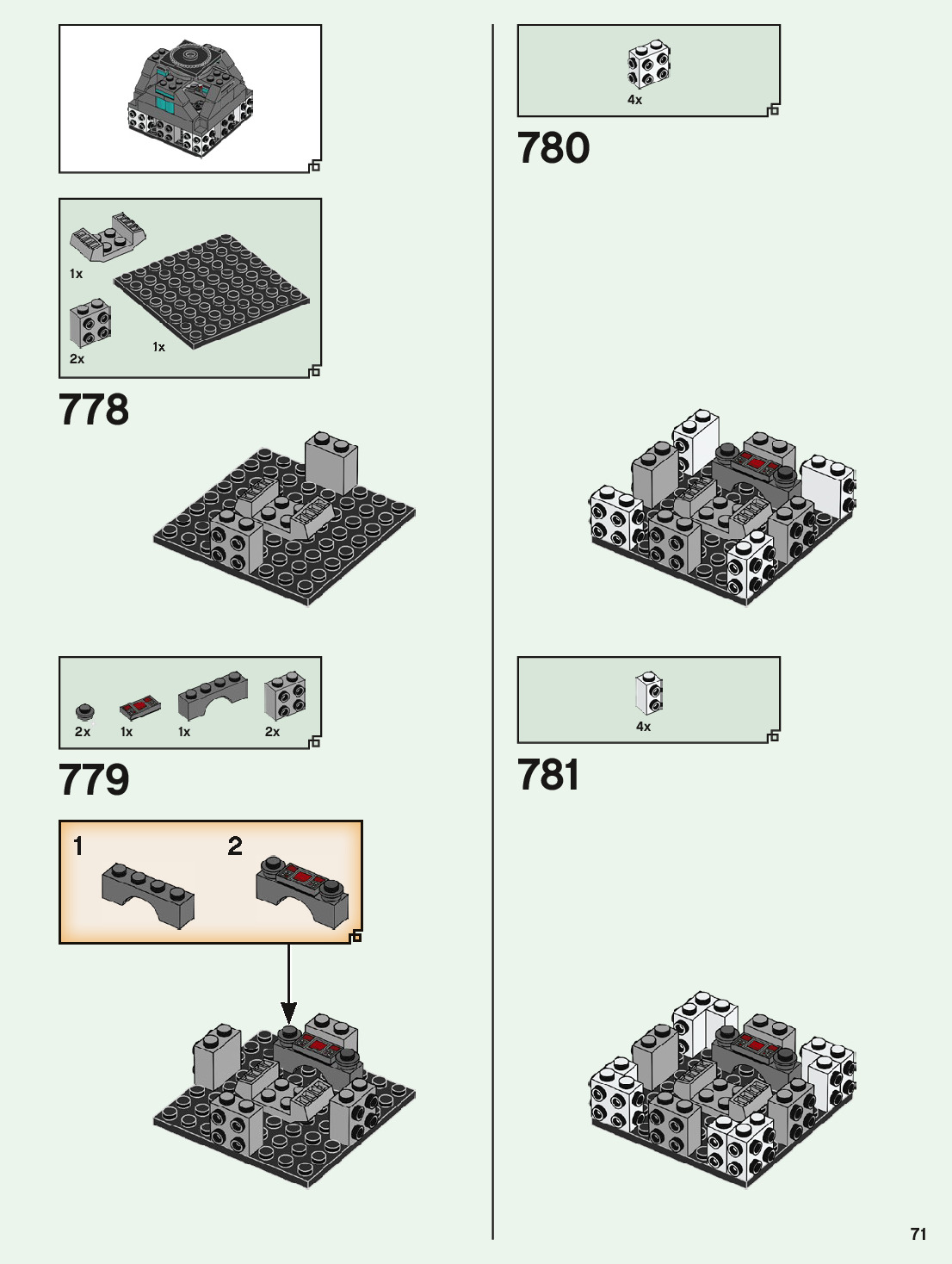 1x
2x
1x
778

2x
1x
1x
2x
779

1
2

4x
780

4x
781

71