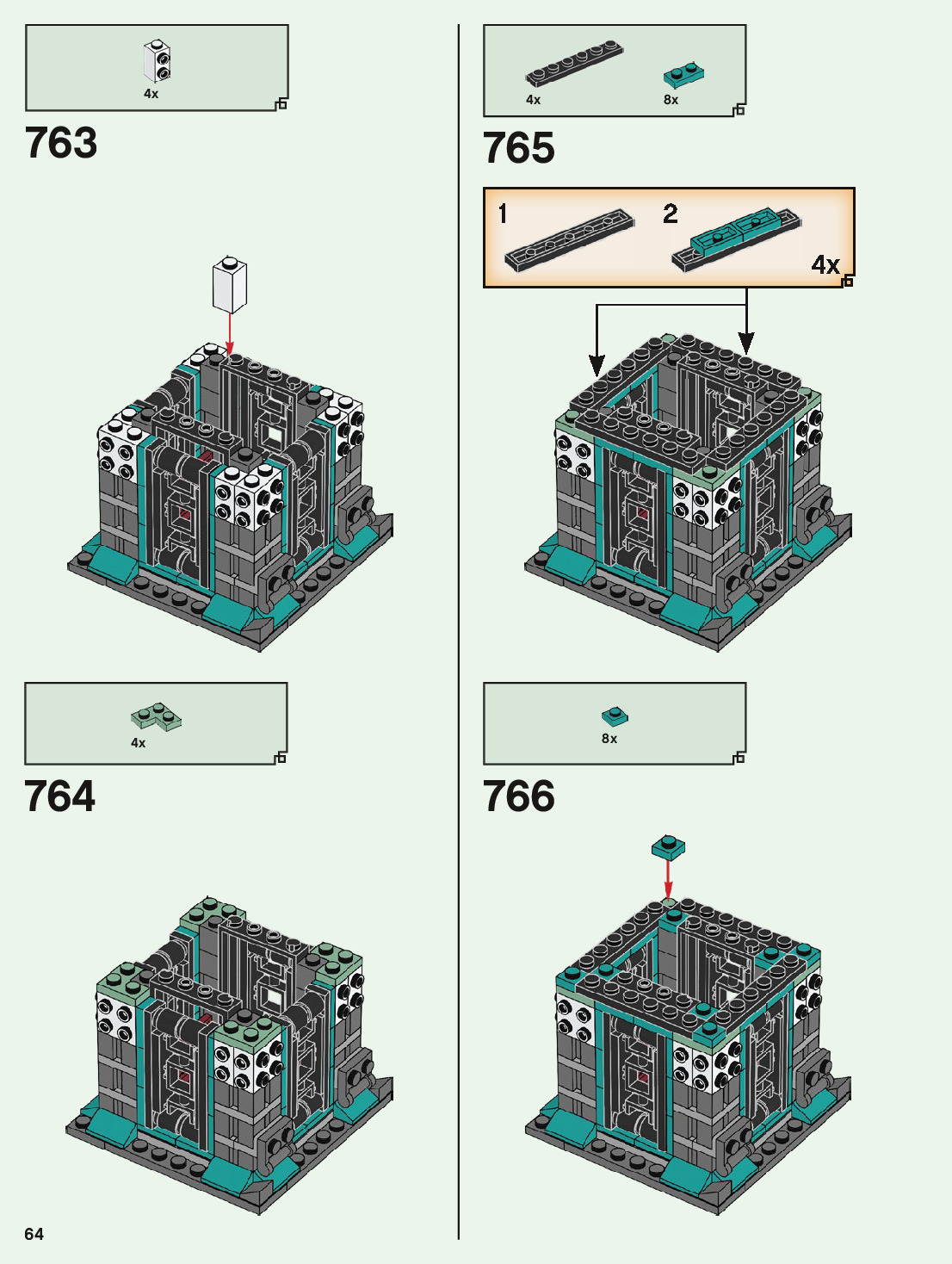 4x

763

4x

764

4x
8x

765

1
2
4x

8x

766

64