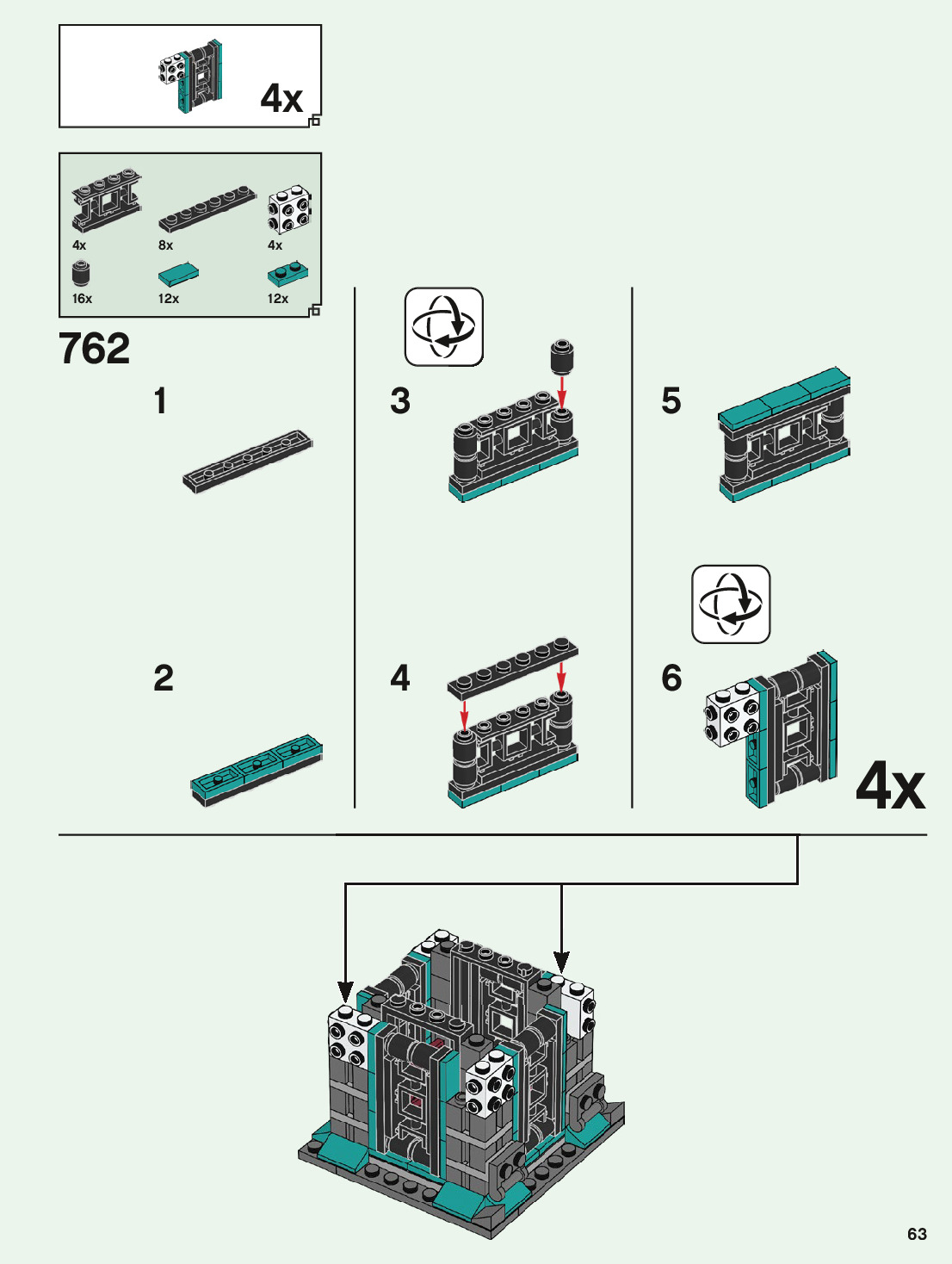 4x

4x
8x
4x
16x
12x
12x

762

1

2

3

4

5

6

4x

63