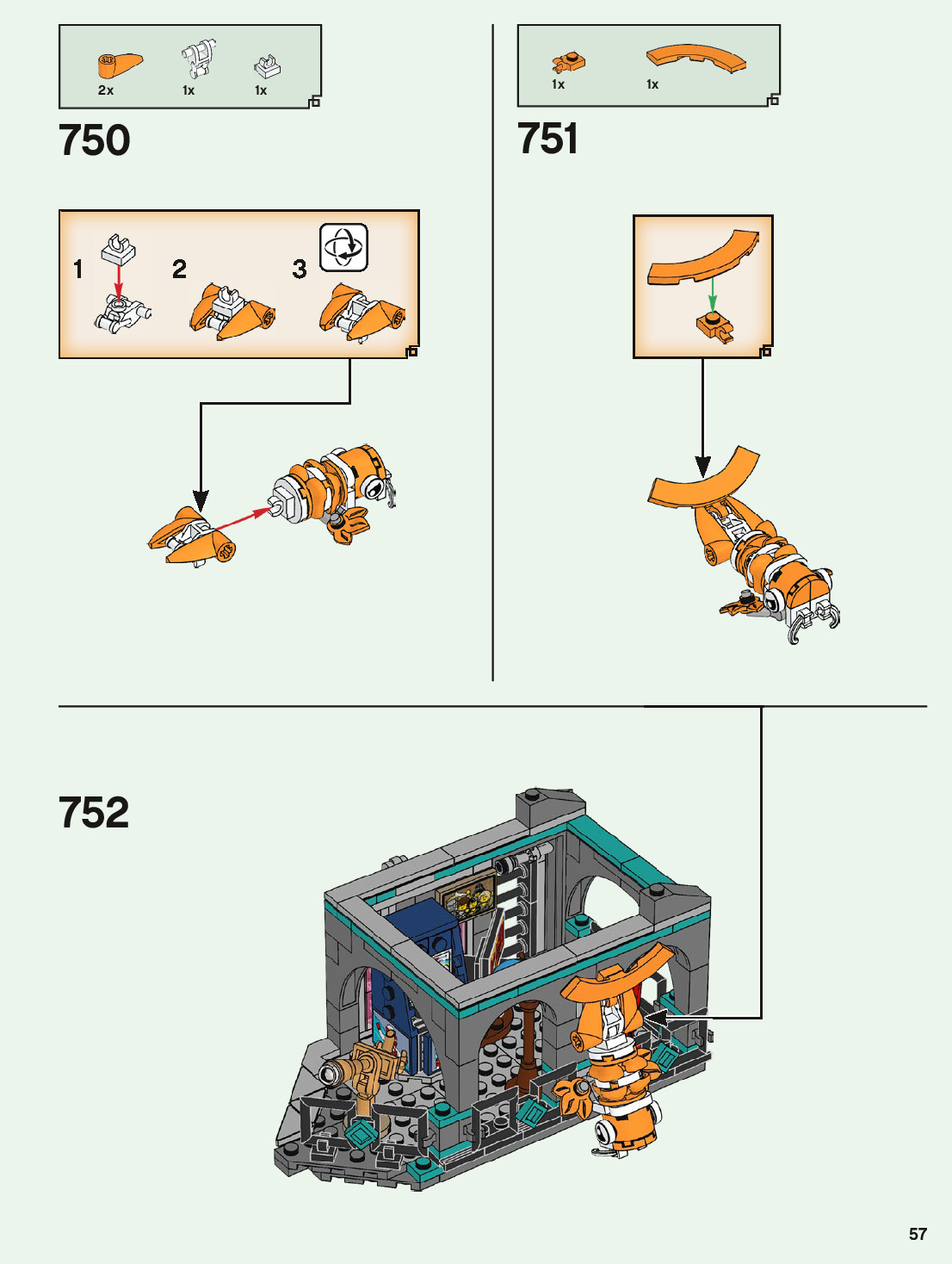 2x 1x 1x

750

1 2 3

1x 1x

751

752

57