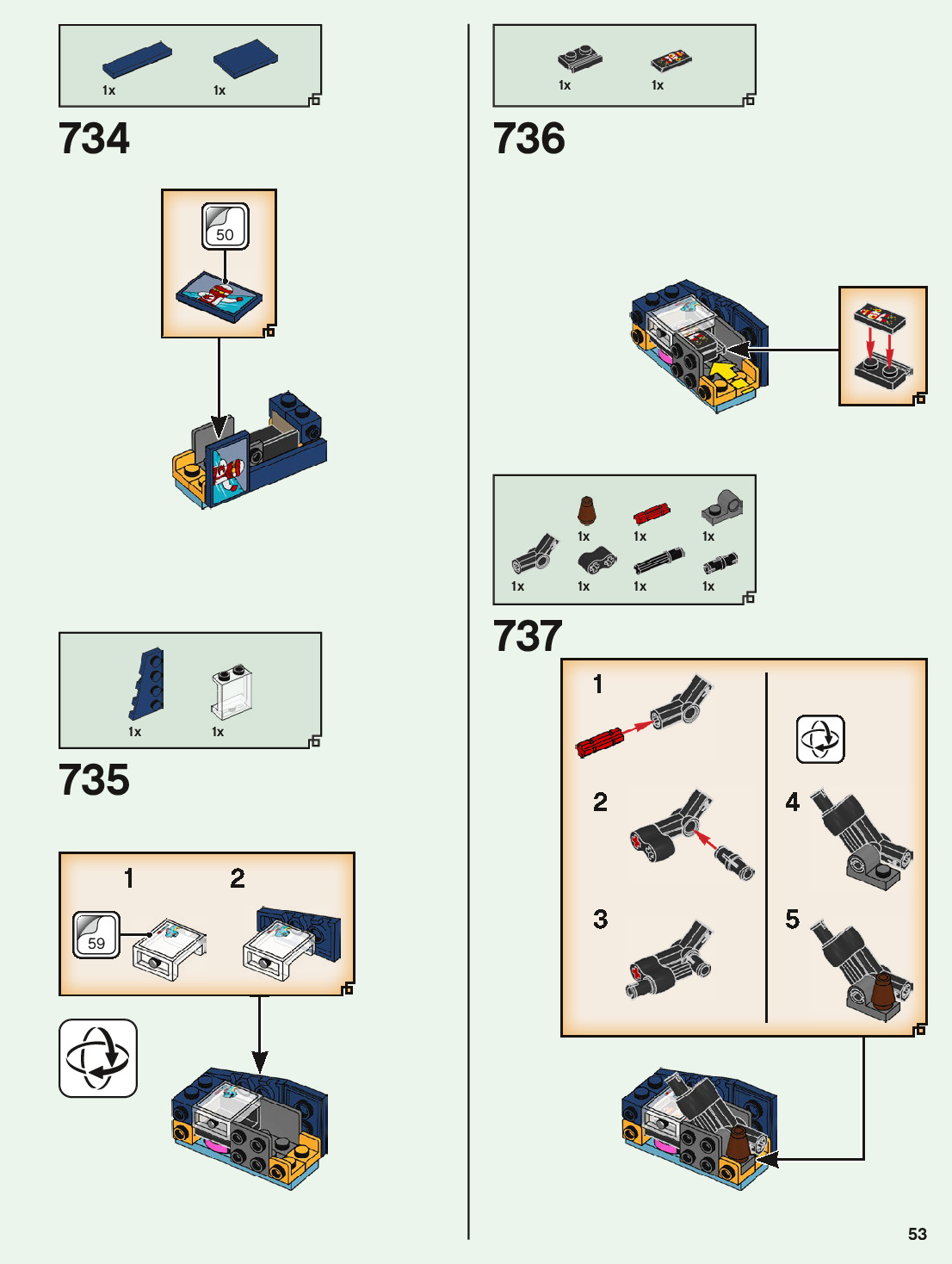 1x 1x

734

50

1x 1x

735

1

2

59

1x 1x

736

1x 1x 1x
1x 1x 1x 1x

737

1

2

3

4

5

53