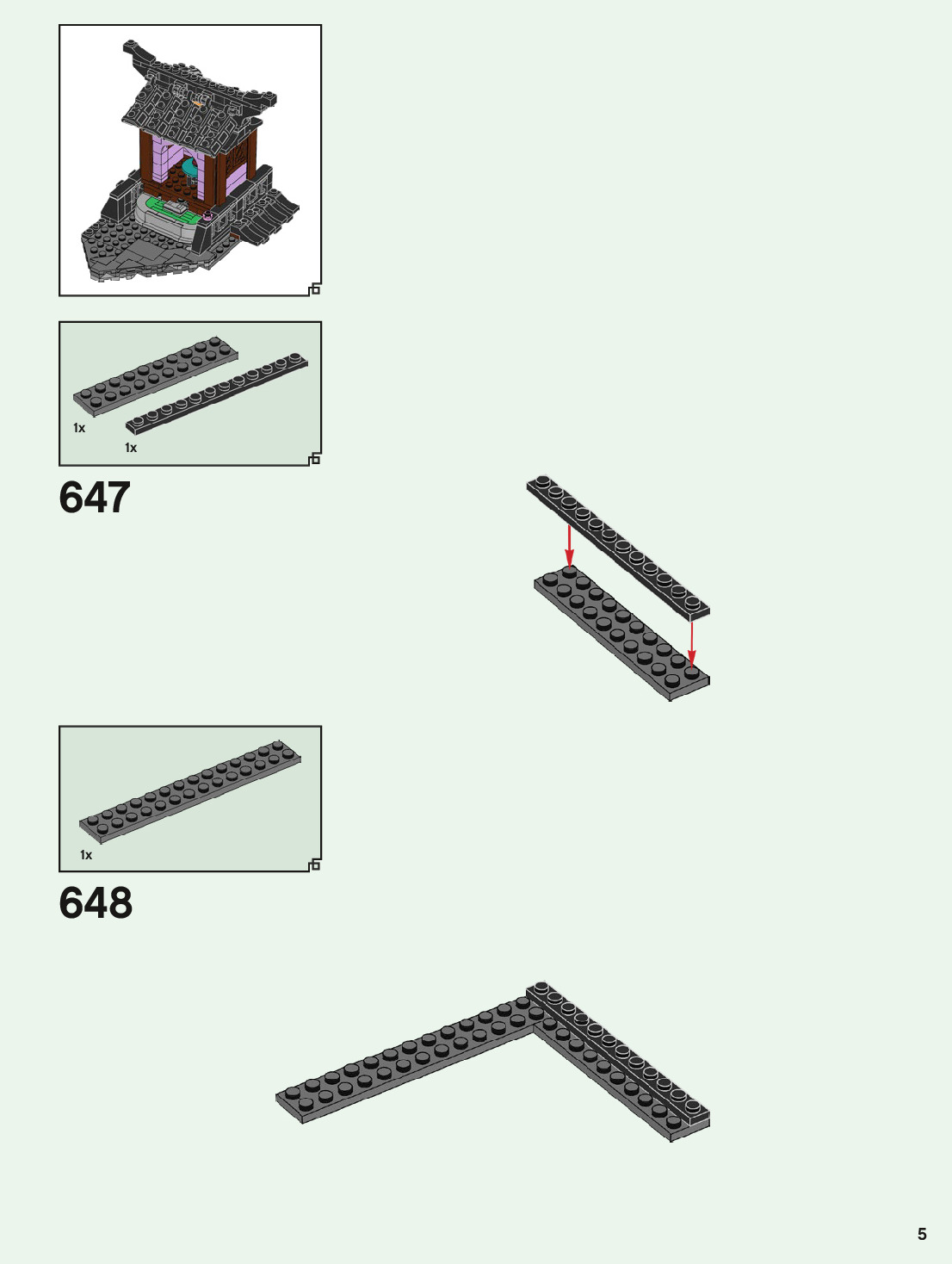 1x
1x

647

1x

648

5