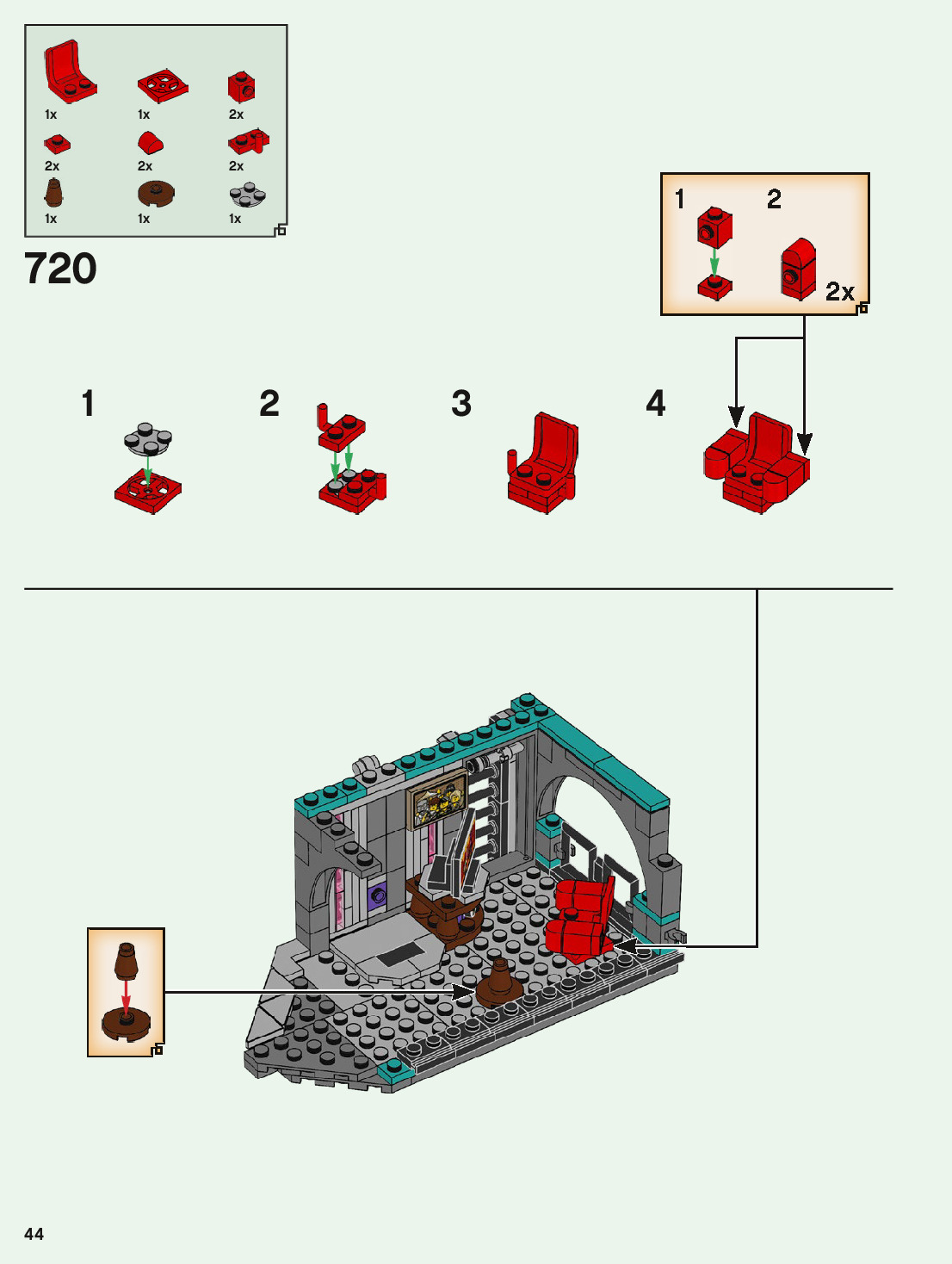 1x 1x 2x
2x 2x 2x
1x 1x 1x

720

1 2
2x

1
2
3
4

44