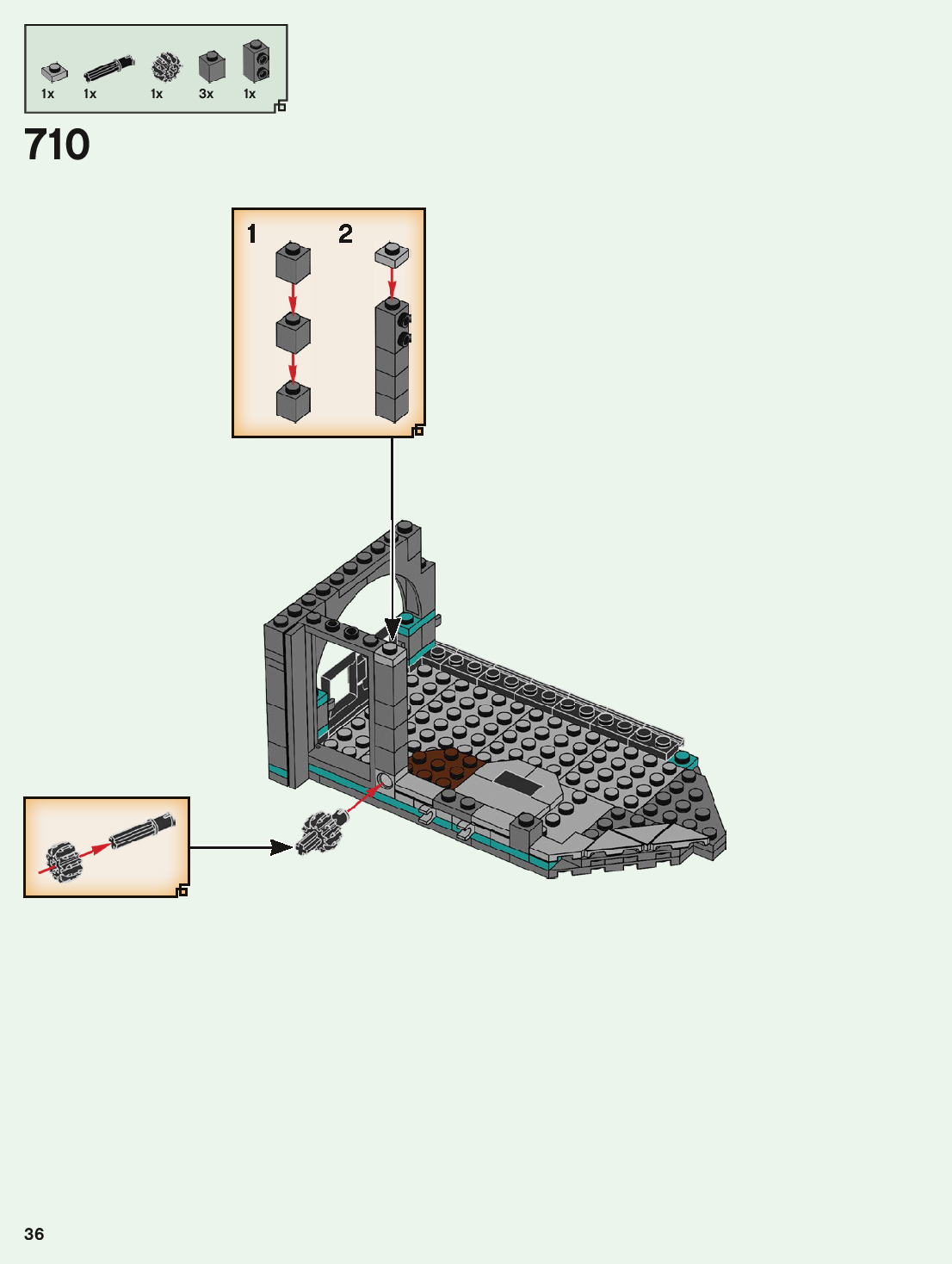 1x 1x 1x 3x 1x

710

1 2

36