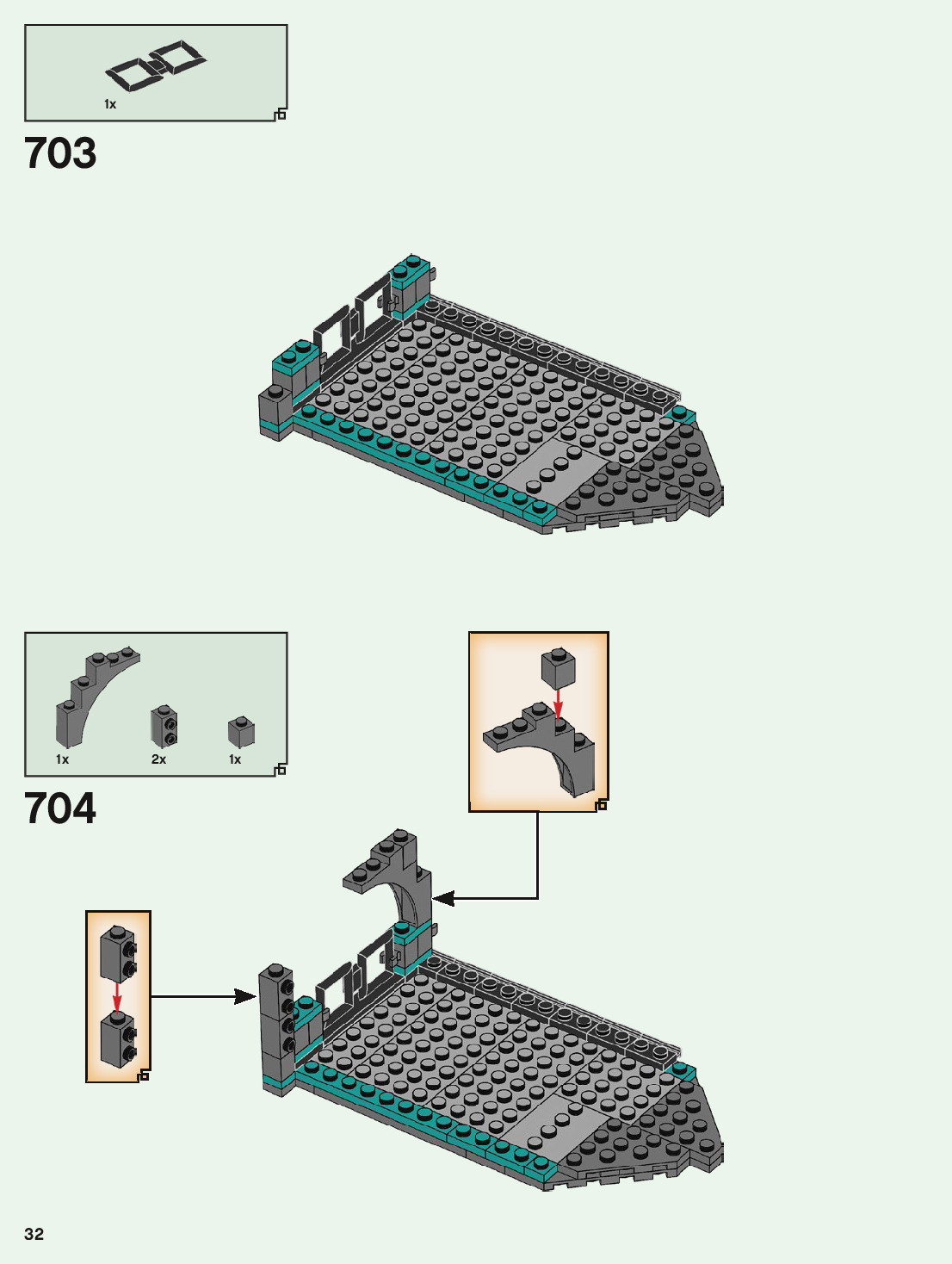 1x

703

1x 2x 1x

704

32