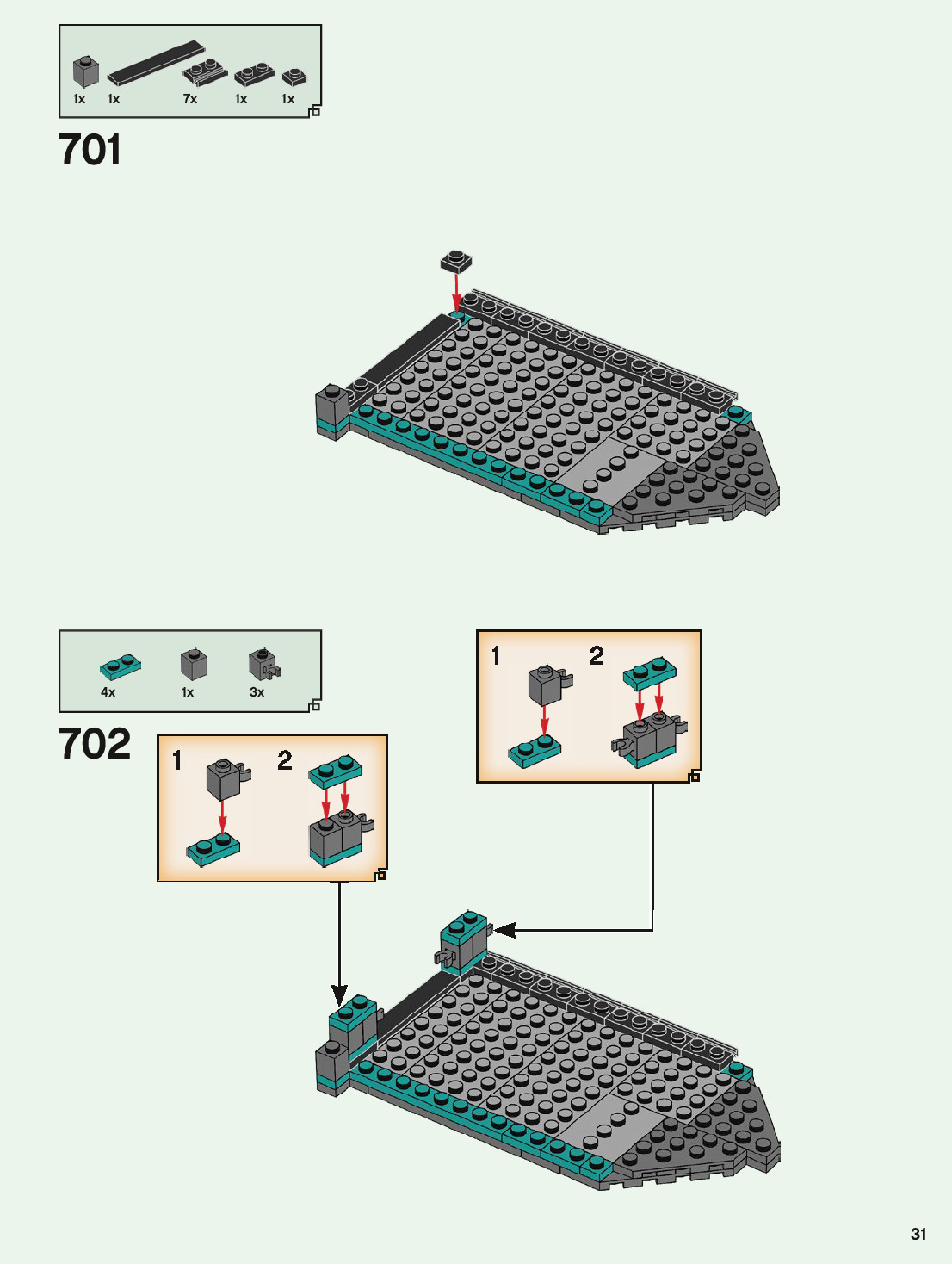 1x 1x 7x 1x 1x

701

4x 1x 3x

702

1 2

1 2

31