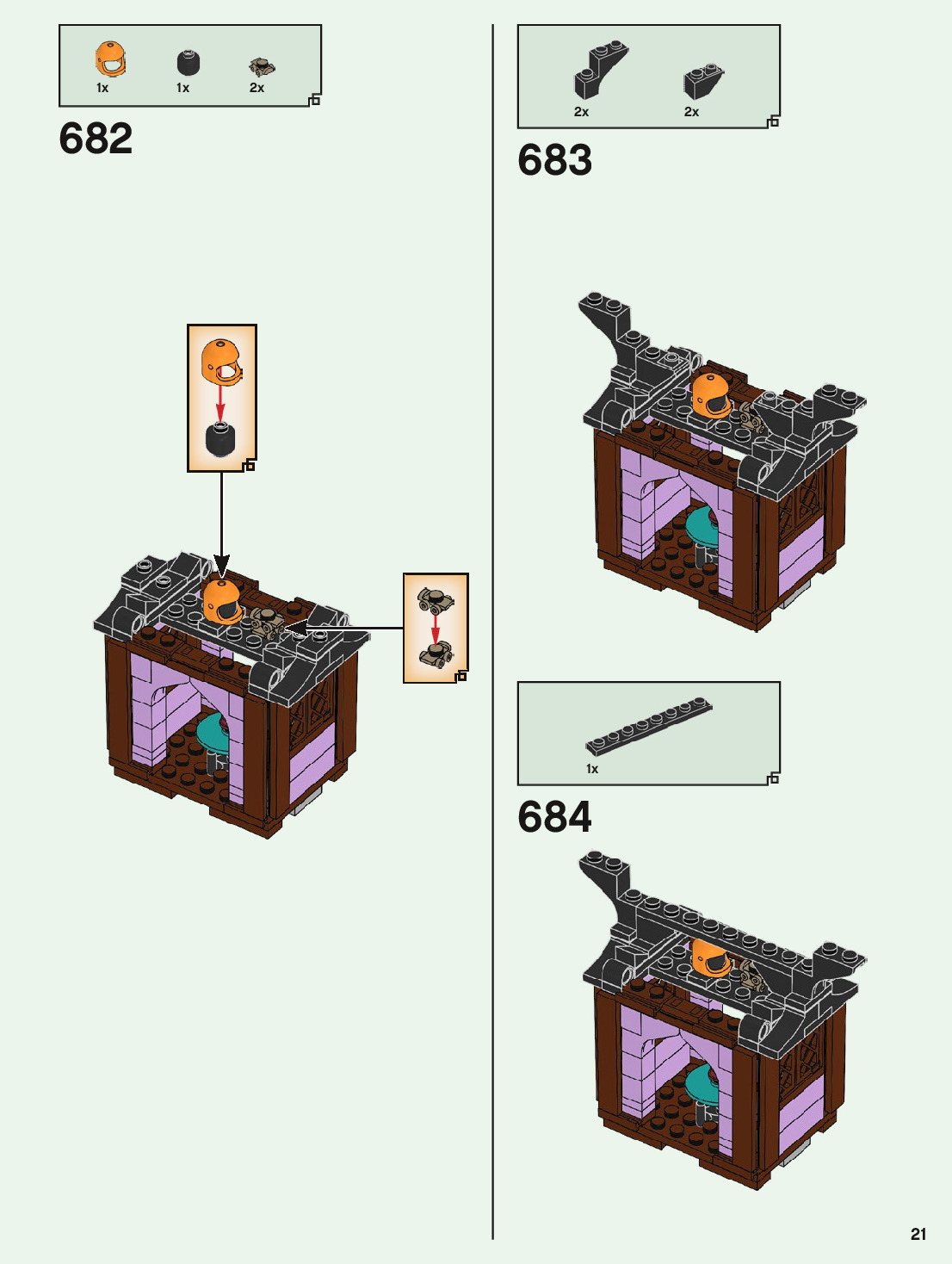 1x 1x 2x

682

2x 2x

683

1x

684

21