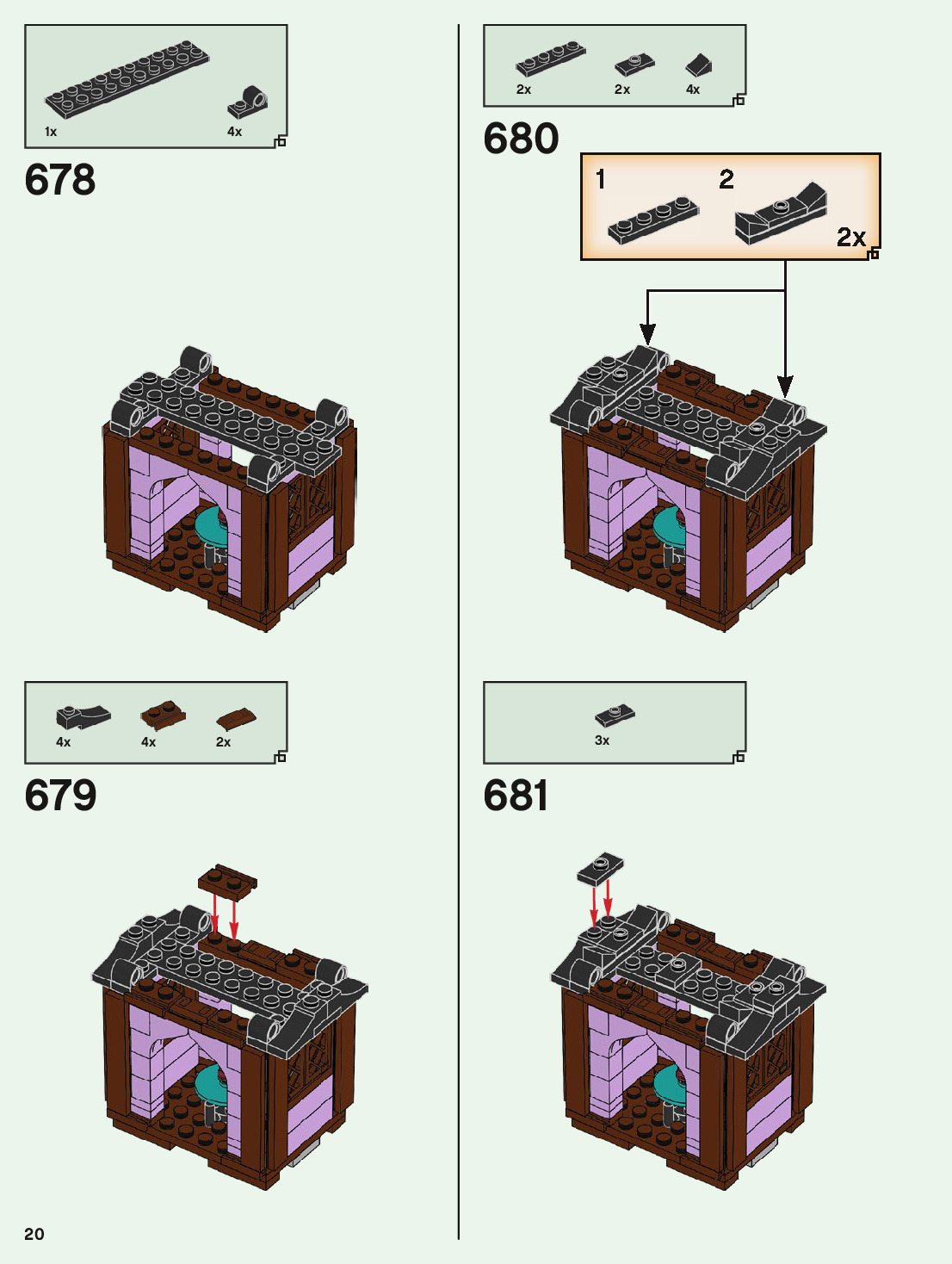 1x 4x

678

4x 4x 2x

679

20

2x 2x 4x

680

1 2

2x

3x

681