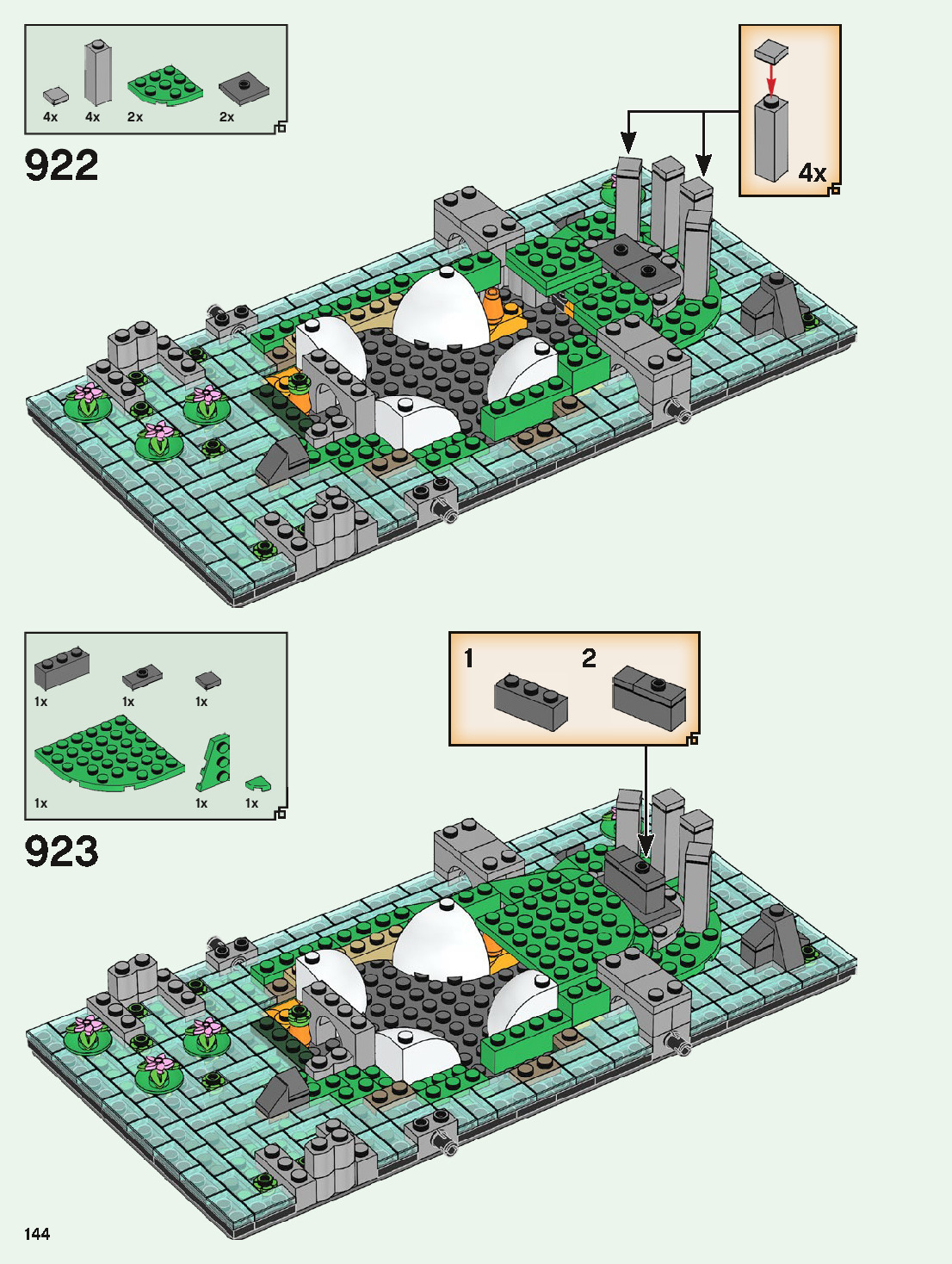 4x 4x 2x 2x

922

4x

1x 1x 1x

1x 1x 1x

923

1 2

144