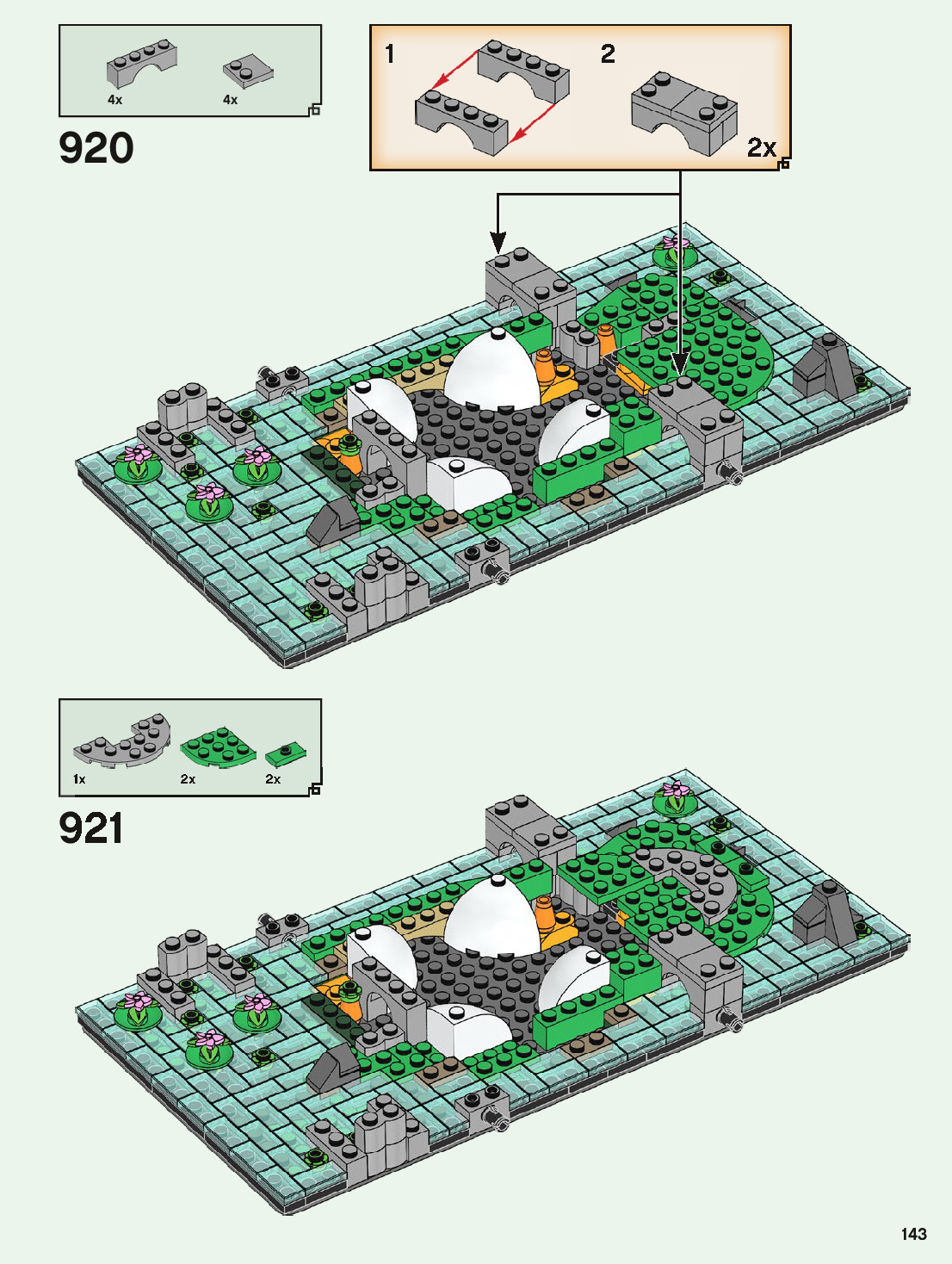 4x 4x

920

1 2

2x

1x 2x 2x

921

143