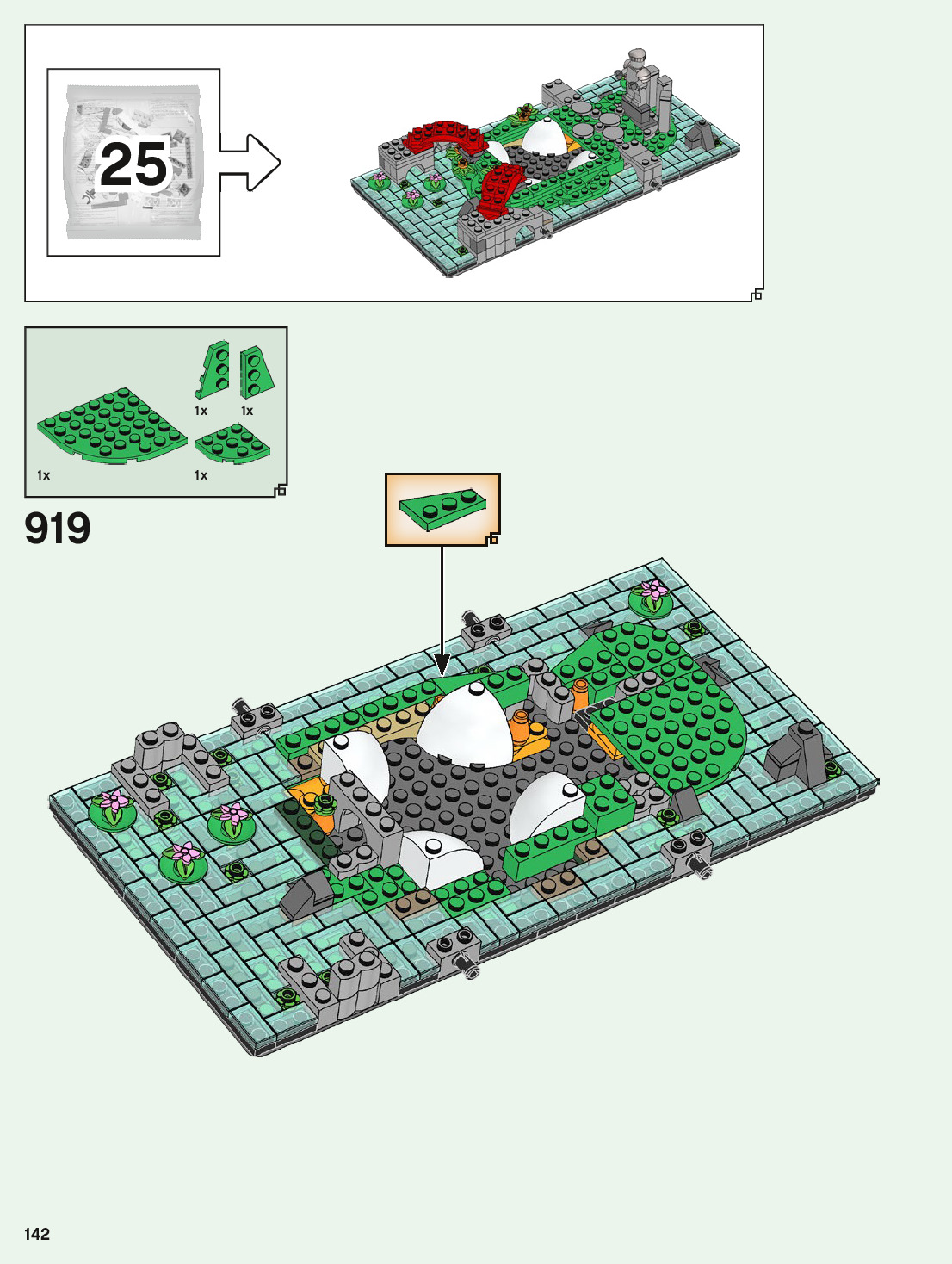 25

1x
1x
1x
1x

919

142