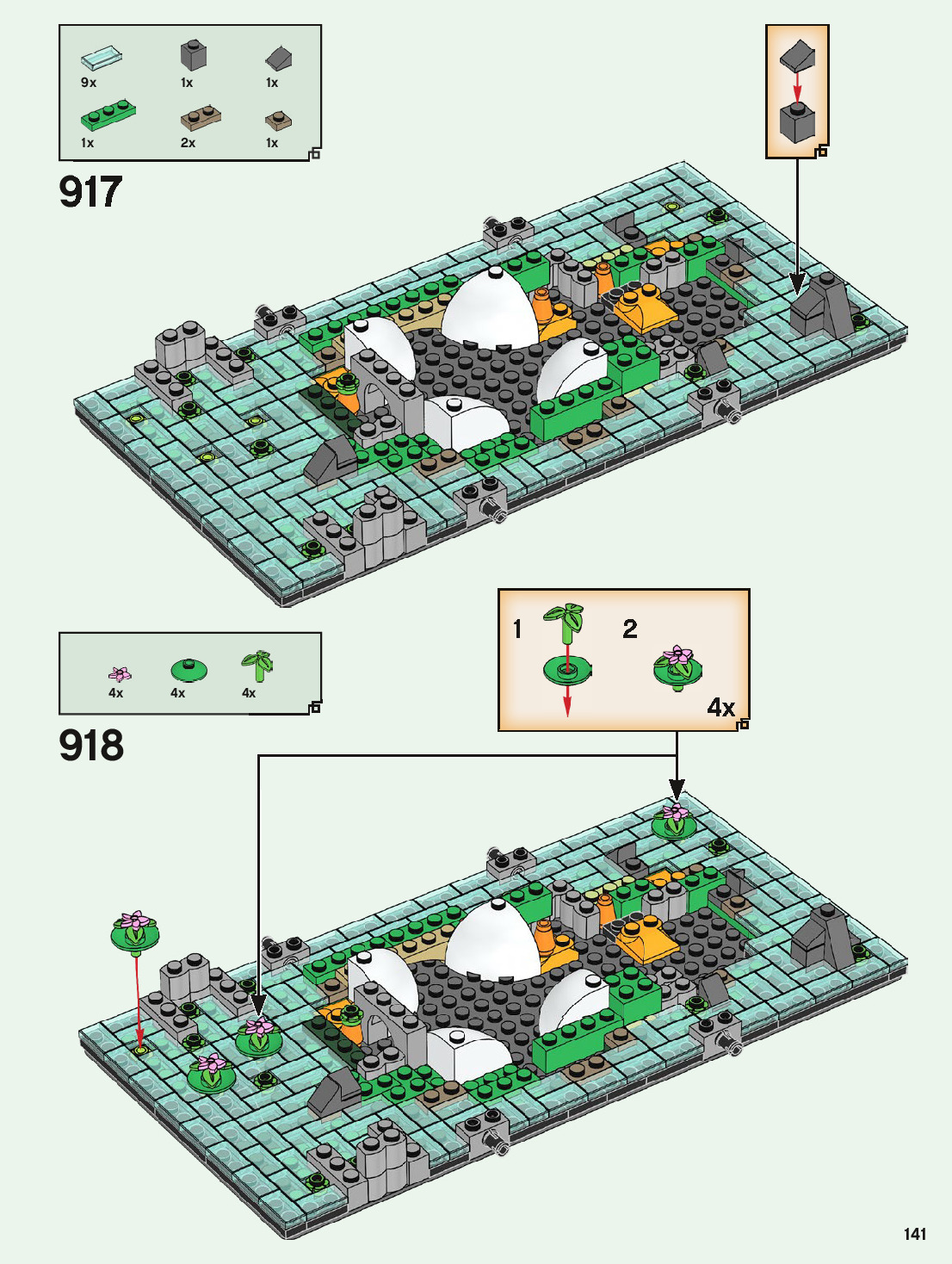 9x 1x 1x
1x 2x 1x

917

4x 4x 4x

918

1 2
4x

141