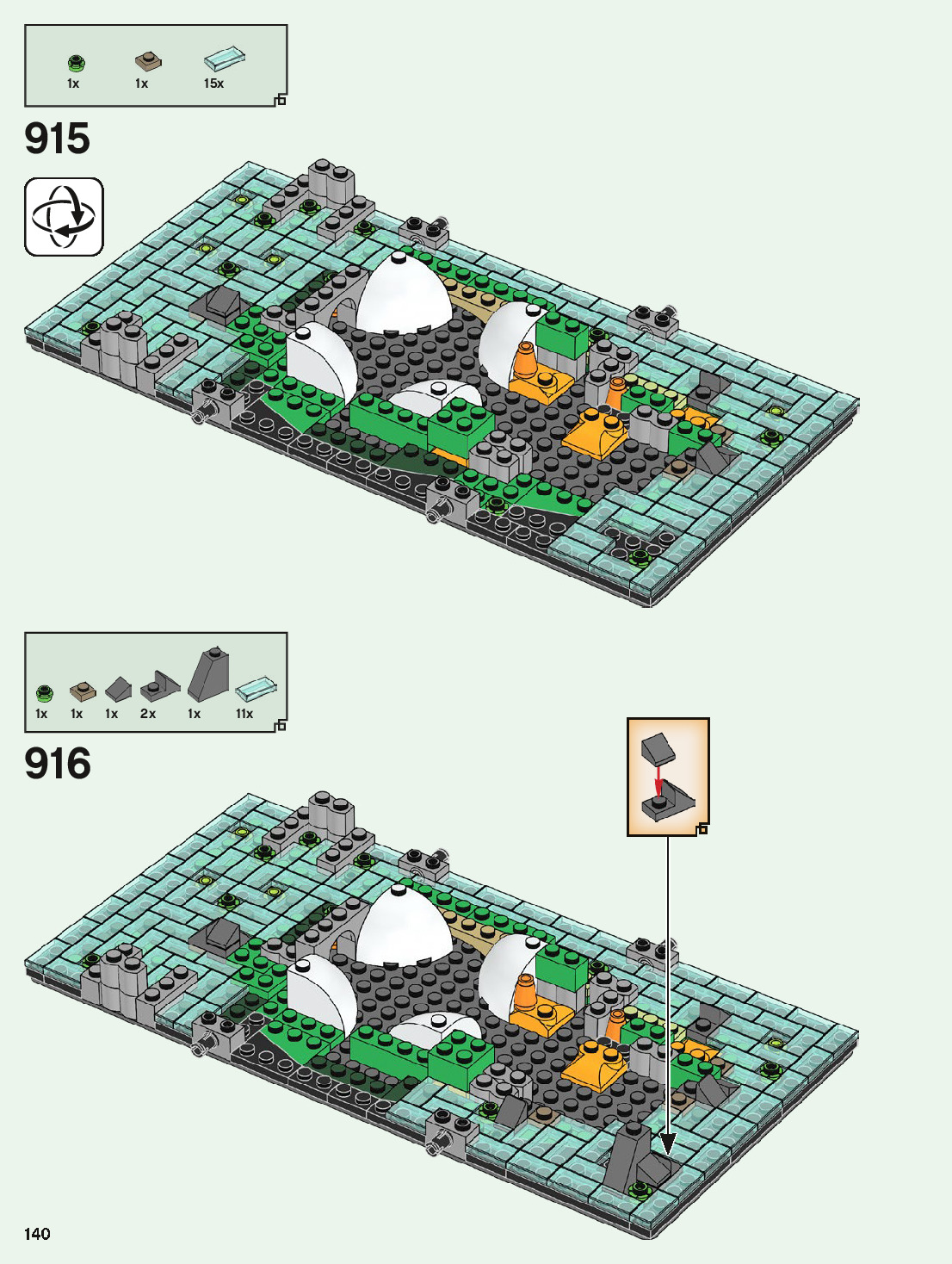 1x 1x 15x

915

1x 1x 1x 2x 1x 11x

916

140