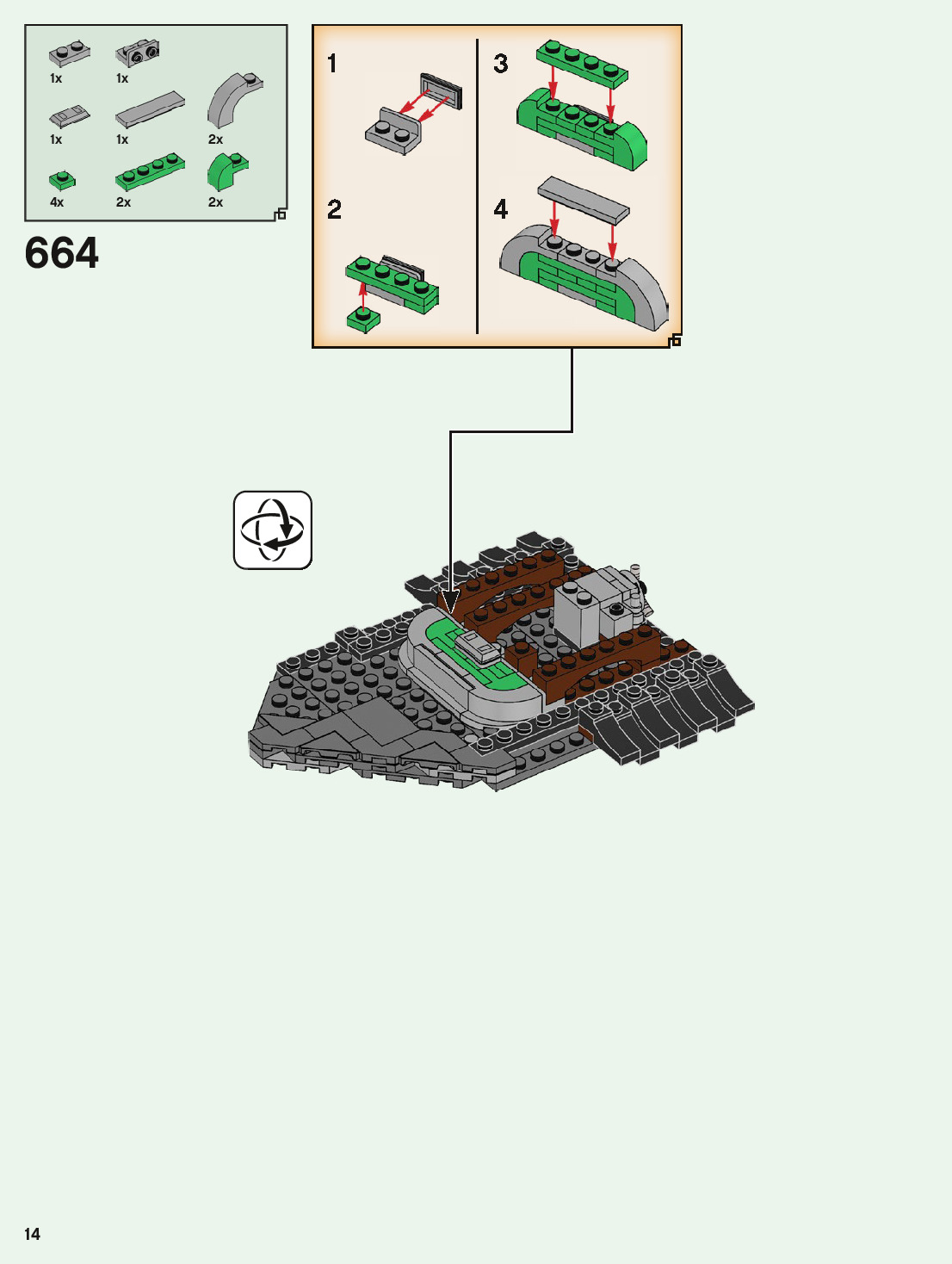 1x 1x
1x 1x 2x
4x 2x 2x

664

1

2

3

4

14