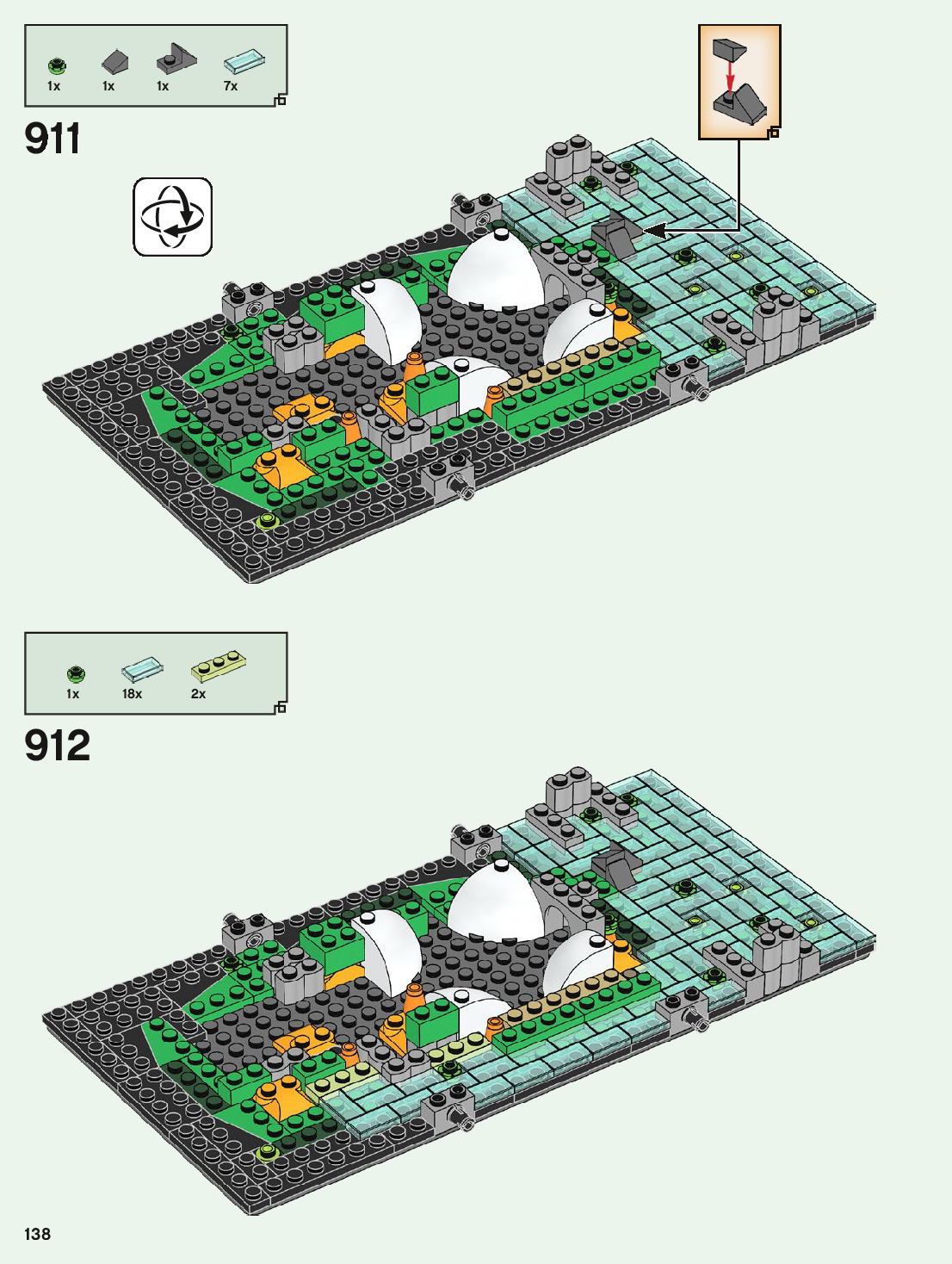 1x 1x 1x 7x

911

1x 18x 2x

912

138