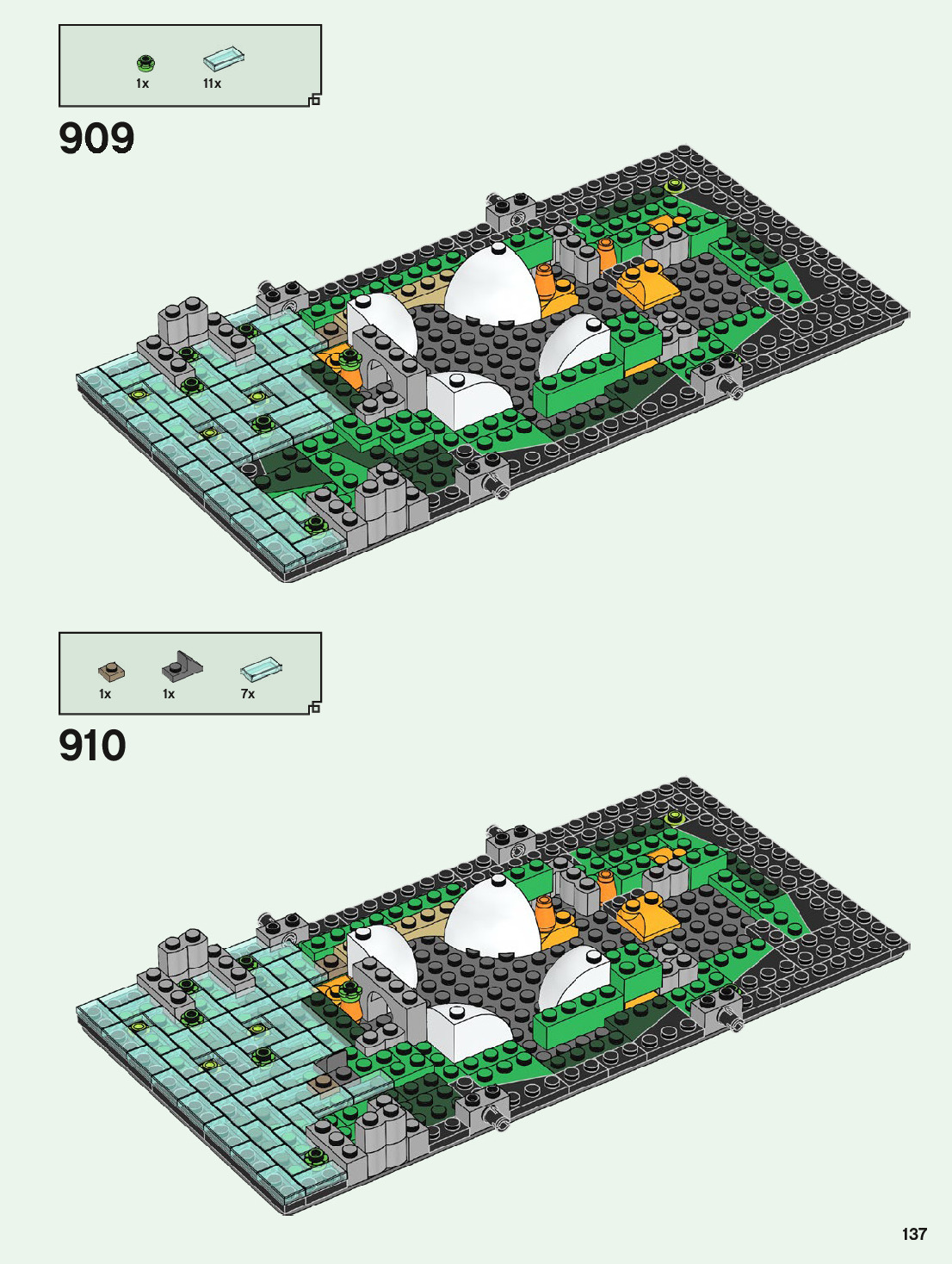 1x 11x

909

1x 1x 7x

910

137