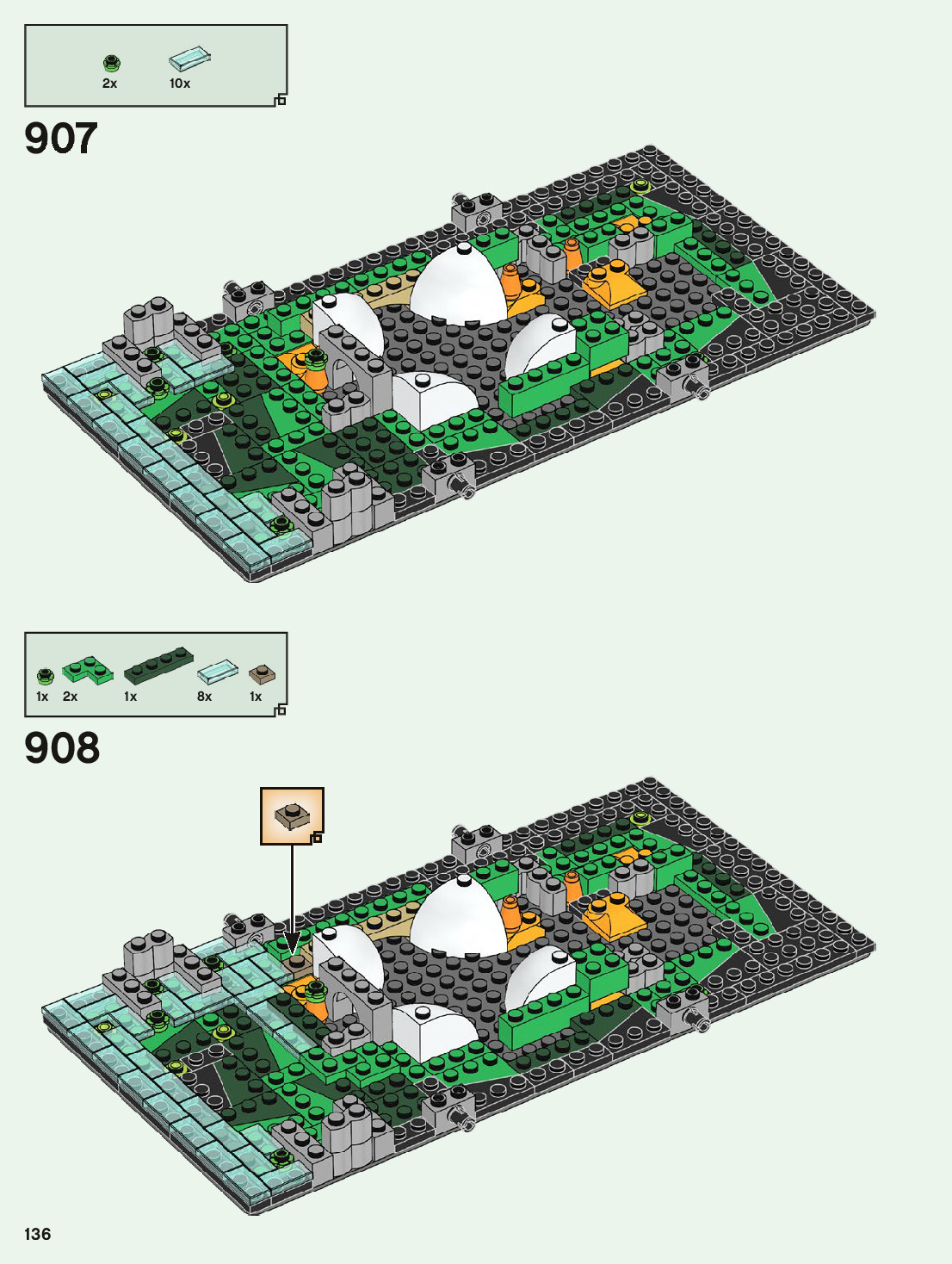 2x 10x

907

1x 2x 1x 8x 1x

908

136