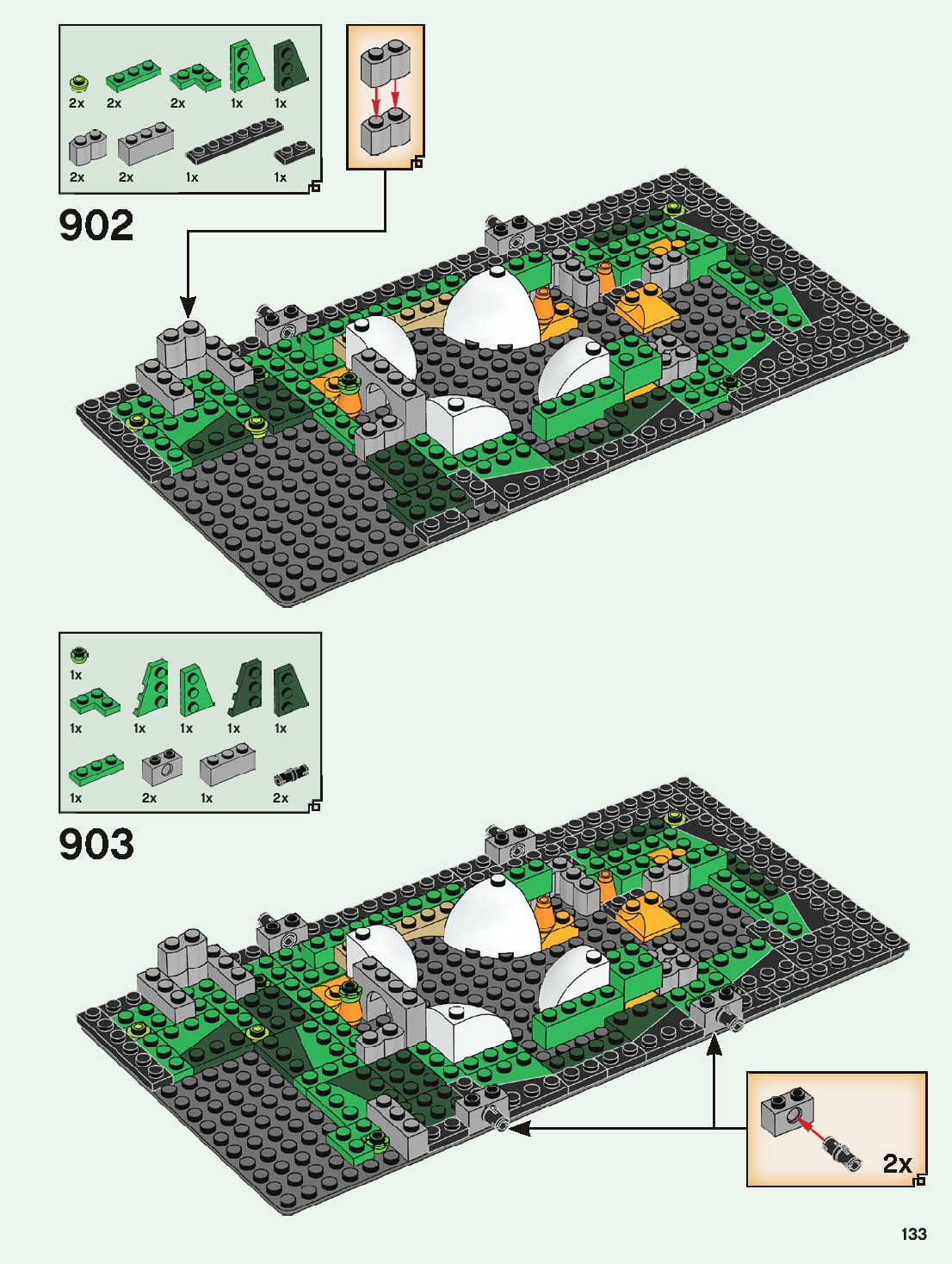 2x 2x 2x 1x 1x
2x 2x 1x 1x

902

1x
1x 1x 1x 1x 1x
1x 2x 1x 2x

903

2x

133