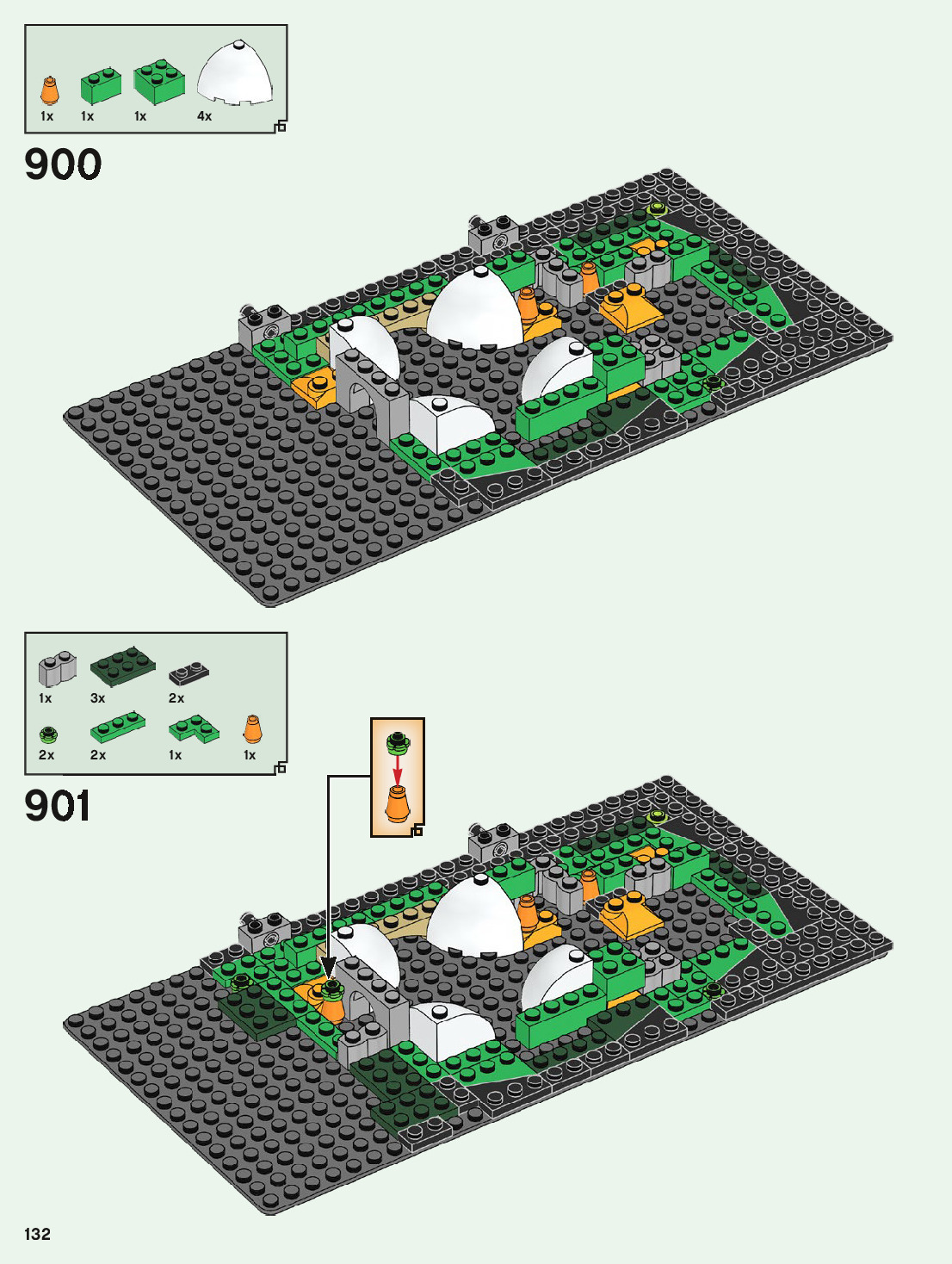 1x 1x 1x 4x

900

1x 3x 2x
2x 2x 1x 1x

901

132