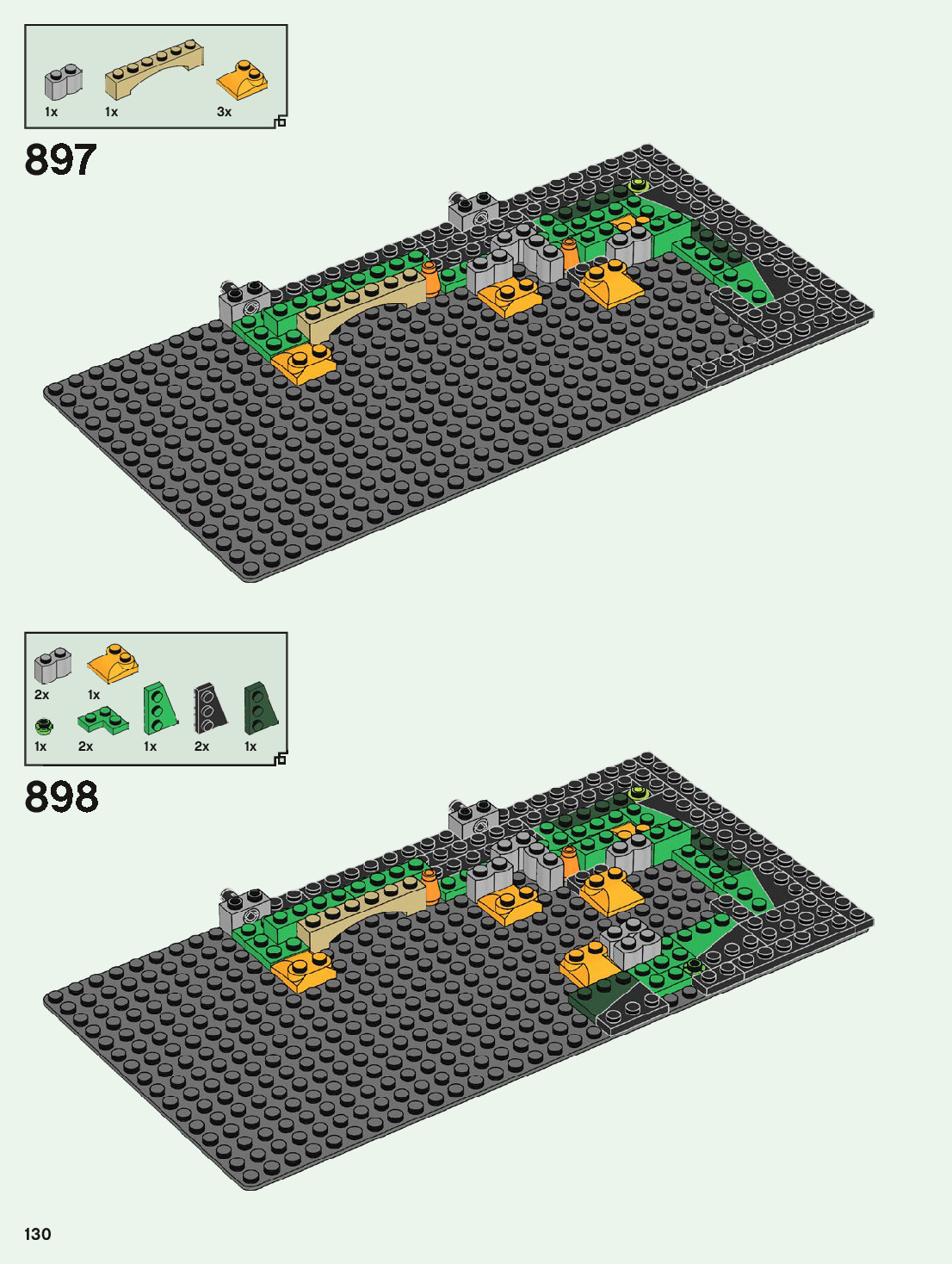 1x 1x 3x

897

2x 1x

1x 2x 1x 2x 1x

898

130