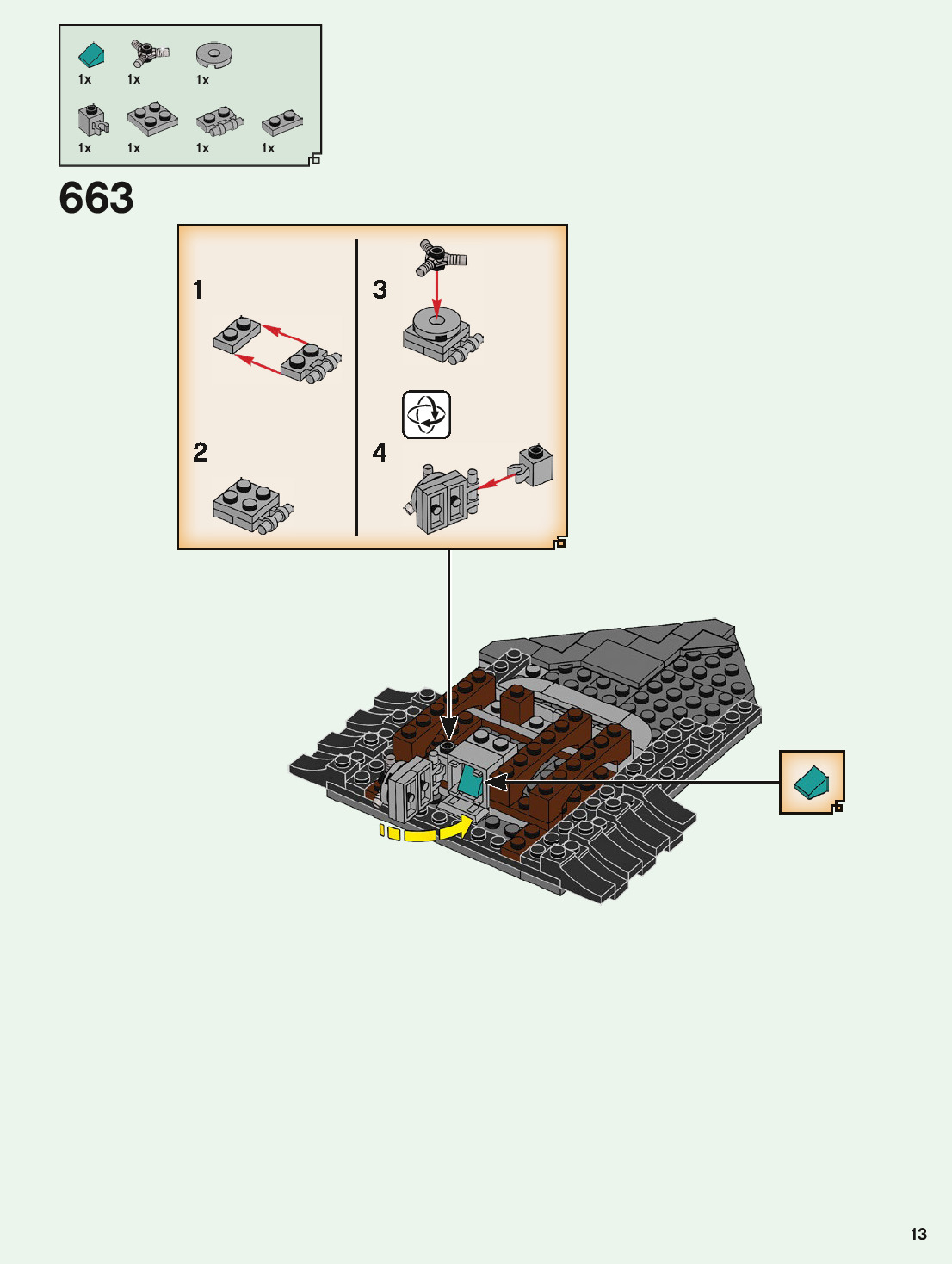 1x 1x 1x

1x 1x 1x 1x

663

1

2

3

4

13