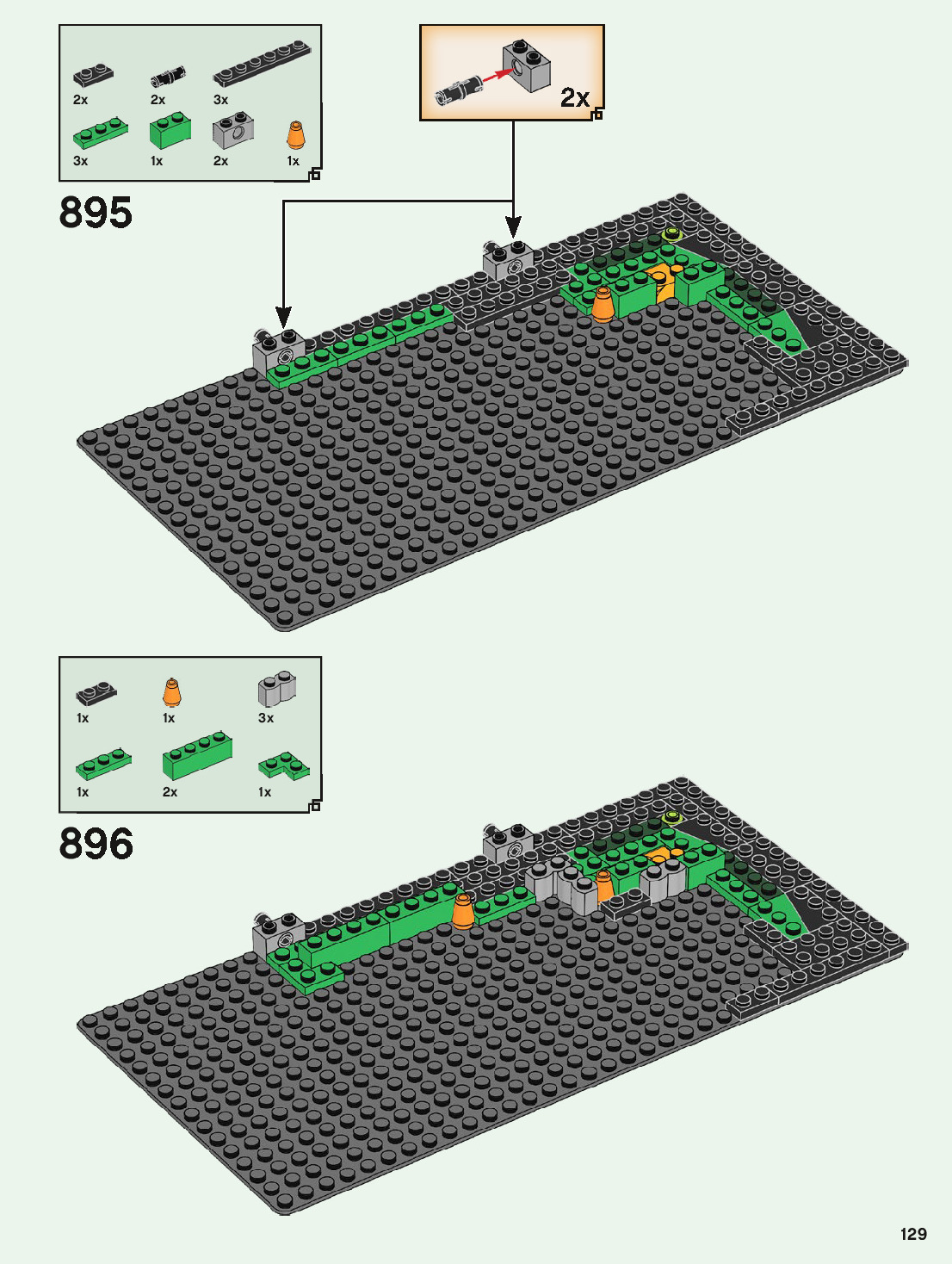 2x
2x
3x
3x
1x
2x
1x

2x

895

1x
1x
3x
1x
2x
1x

896

129