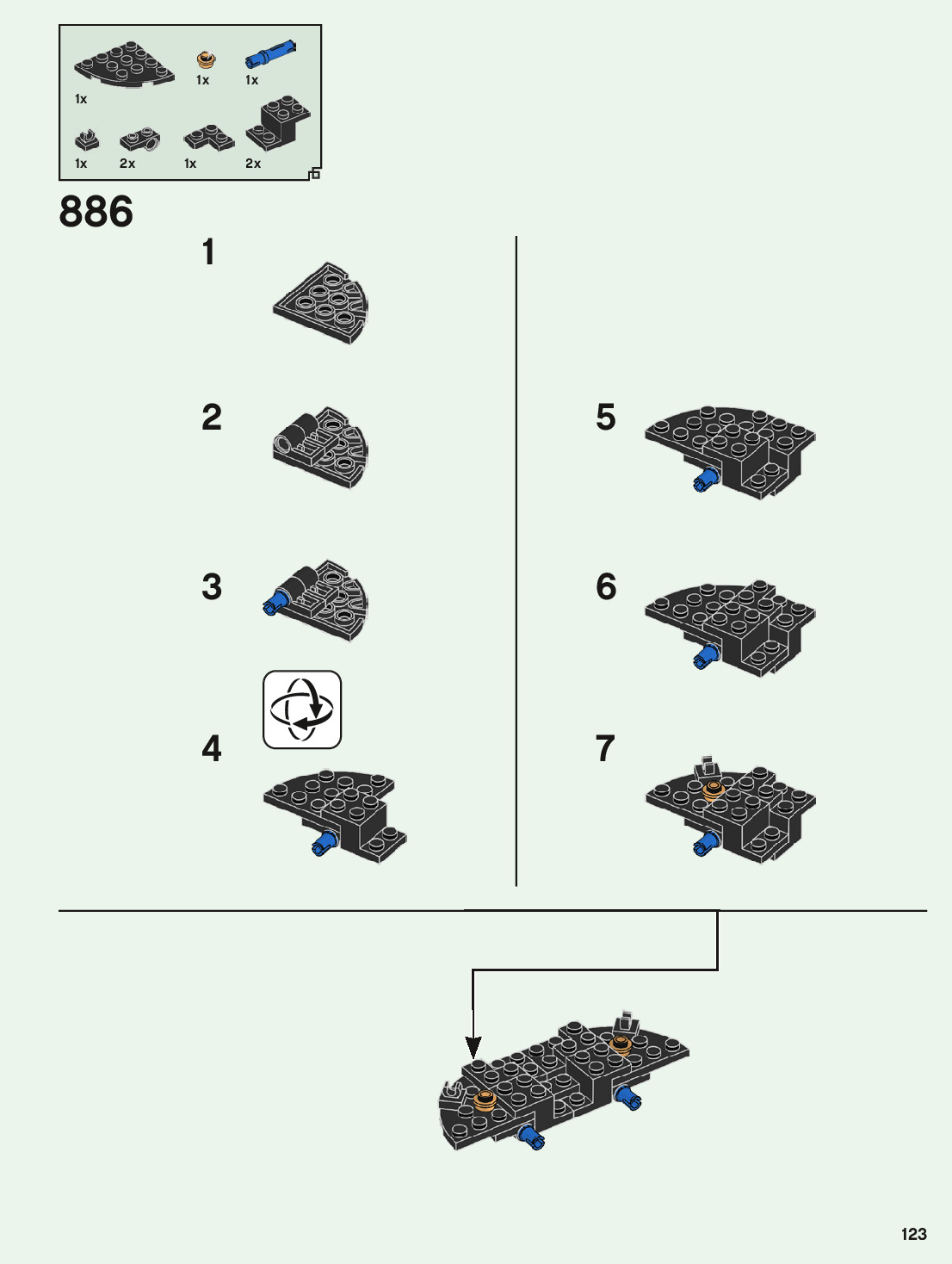 1x 1x 1x

1x 2x 1x 2x

886

1

2

3

4

5

6

7

123