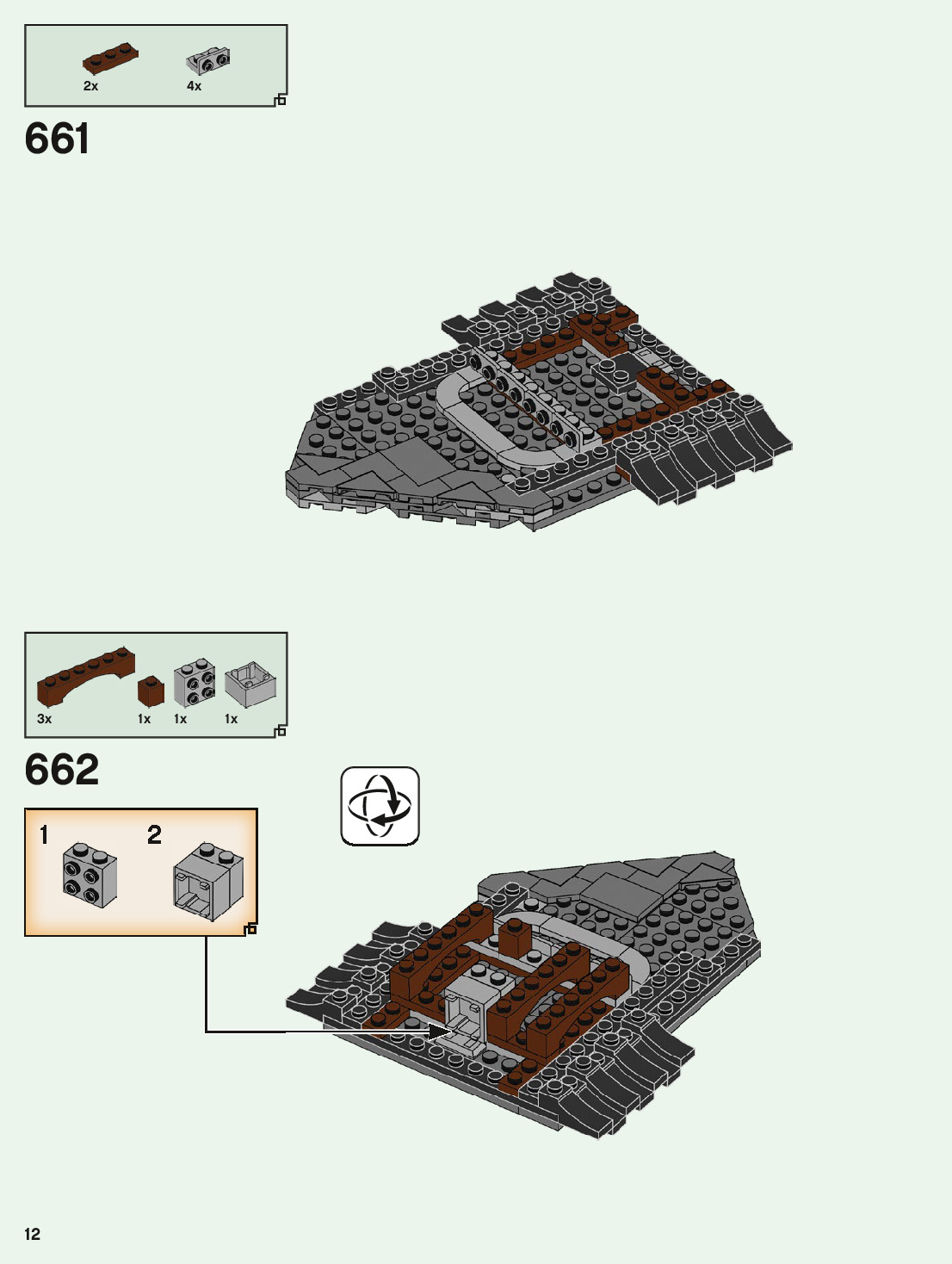 2x
4x

661

3x
1x
1x
1x

662

1
2

12