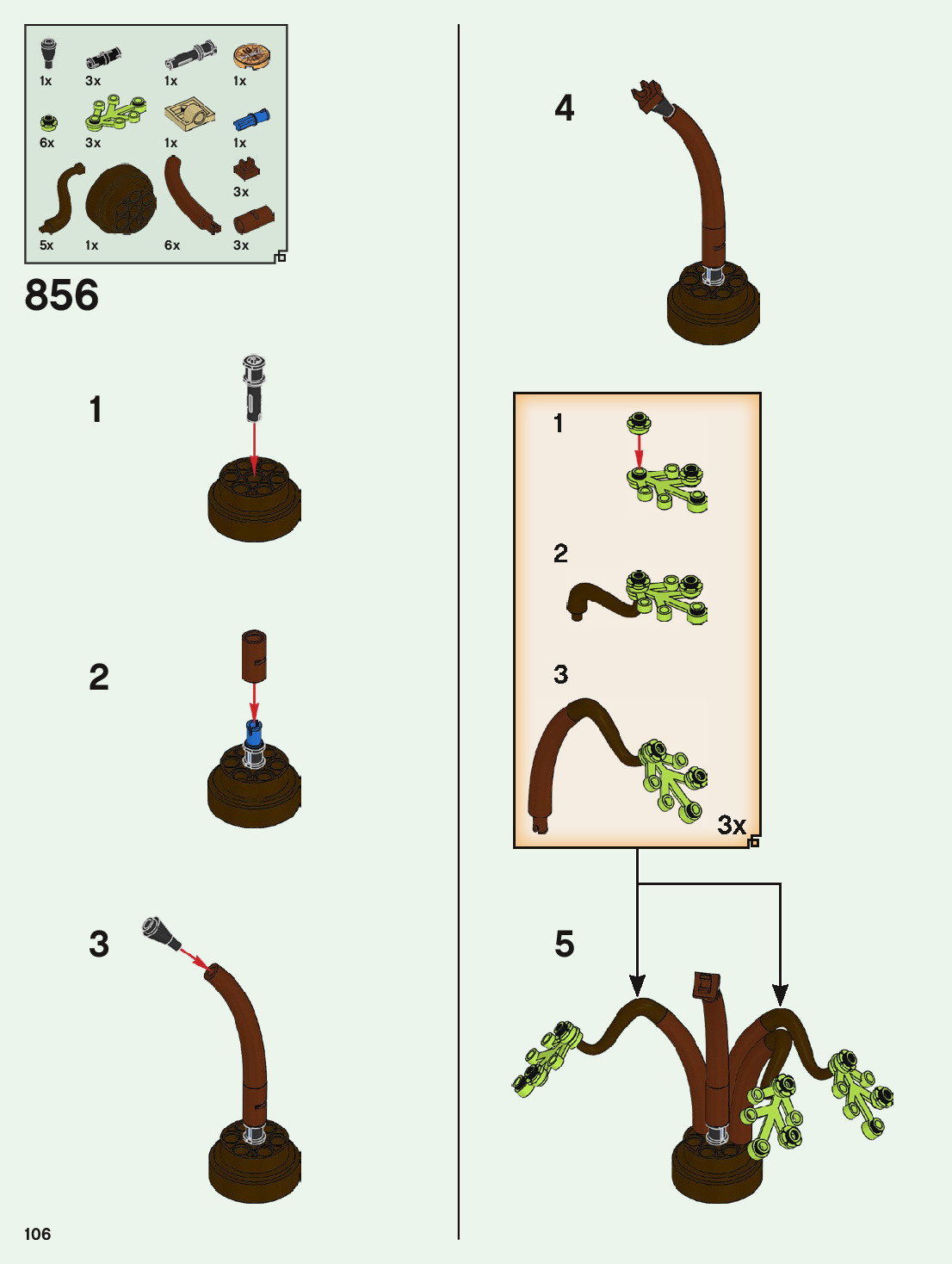 1x 3x 1x 1x
6x 3x 1x 1x
3x
5x 1x 6x 3x

856

1

2

3

4

1

2

3

3x

5

106