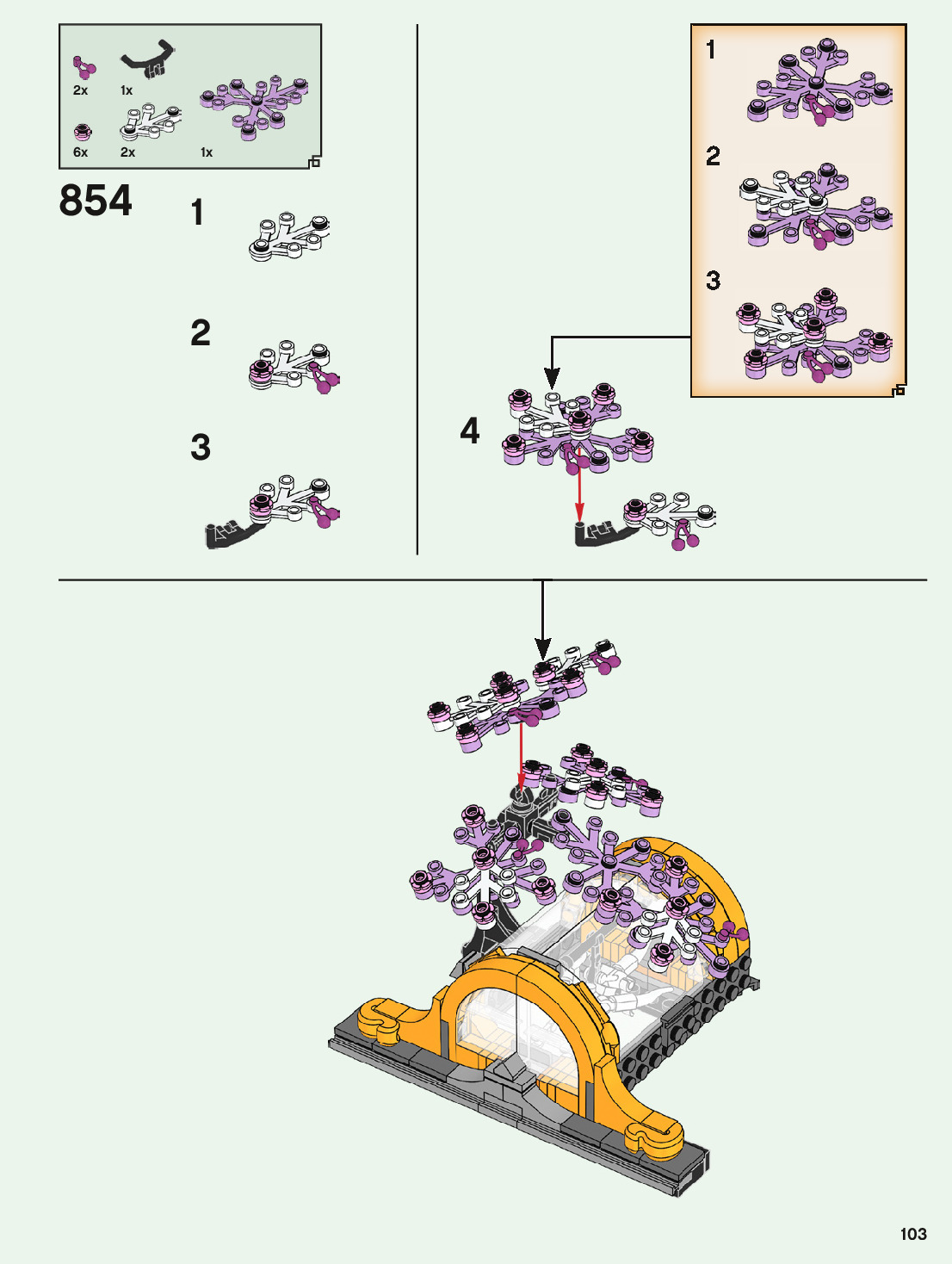 2x
1x
6x
2x
1x

854

1

2

3

1

2

3

4

103