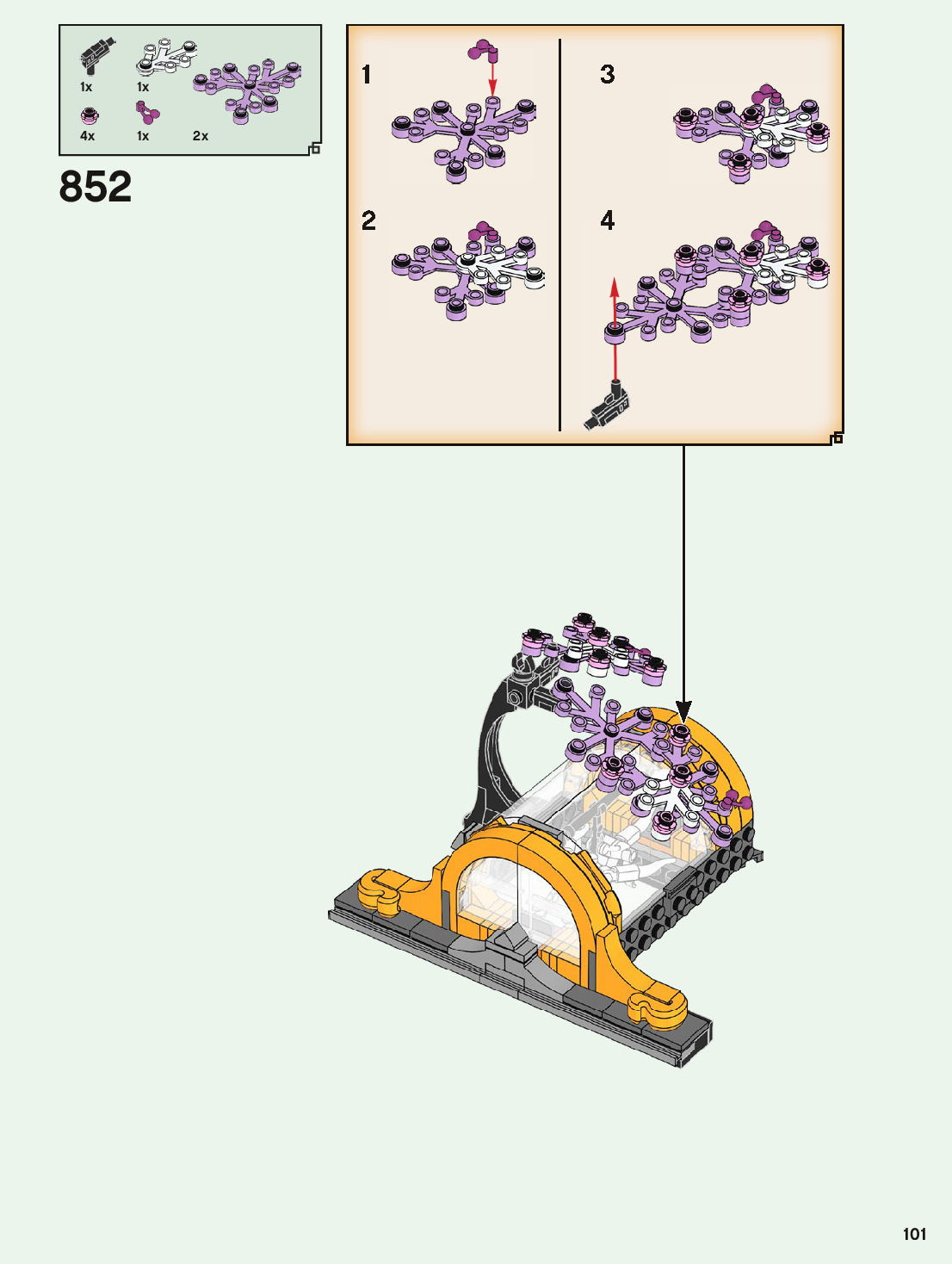 1x
1x
4x
1x
2x

852

1

2

3

4

101