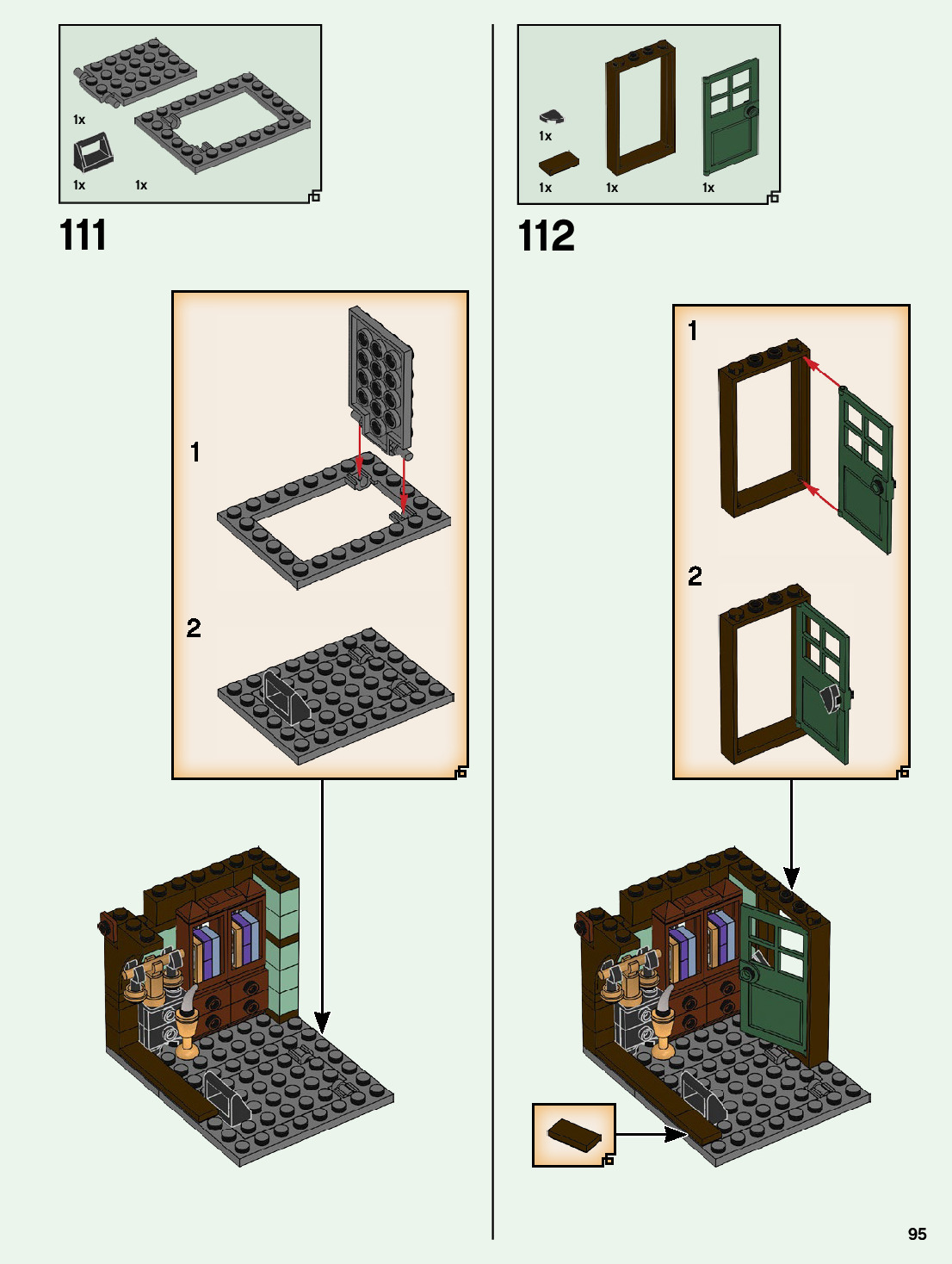 1x

1x 1x

111

1

2

1x

1x 1x 1x

112

1

2

95