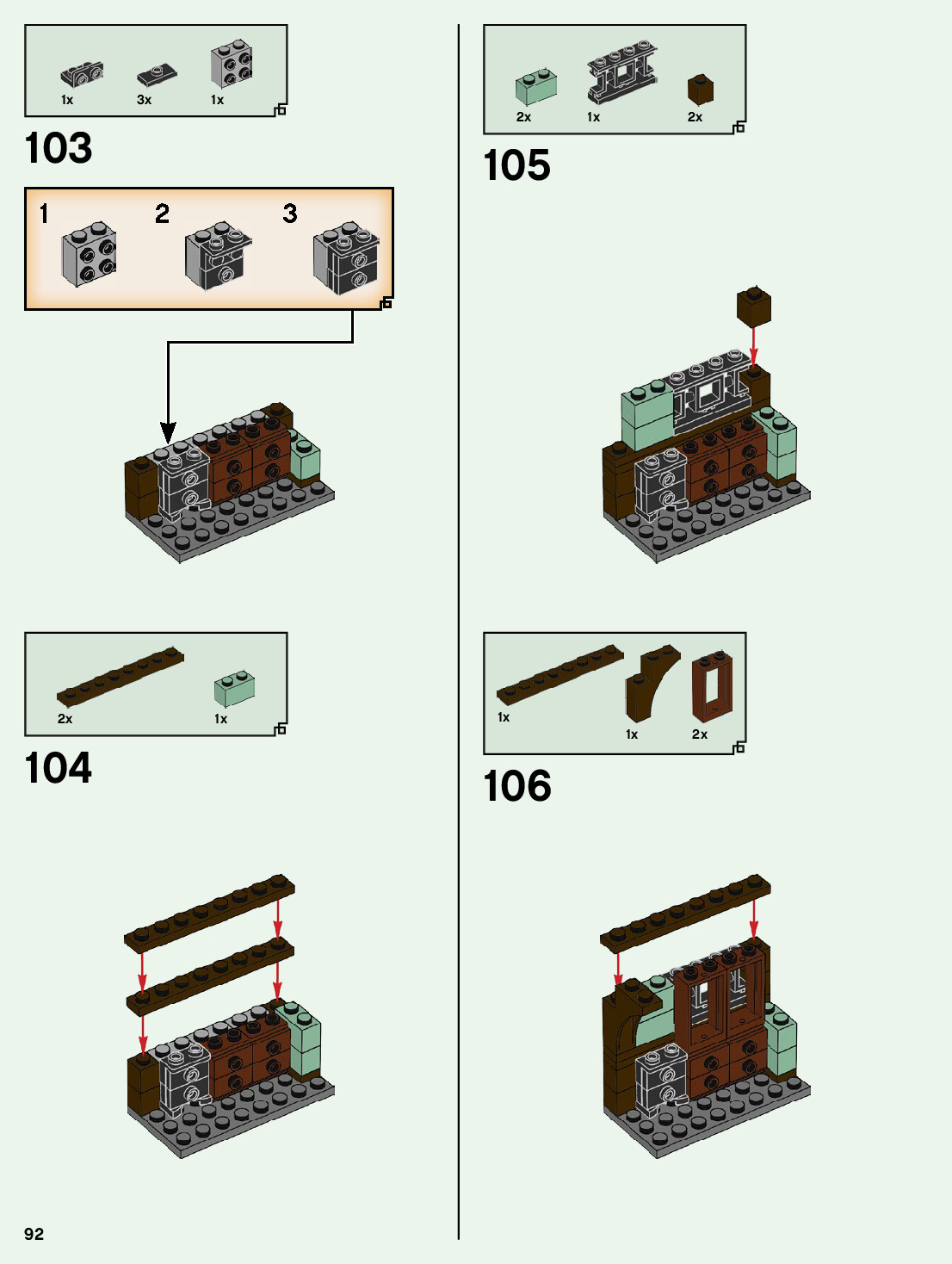 1x 3x 1x

103

1 2 3

2x 1x

104

2x 1x 2x

105

1x 1x 2x

106

92