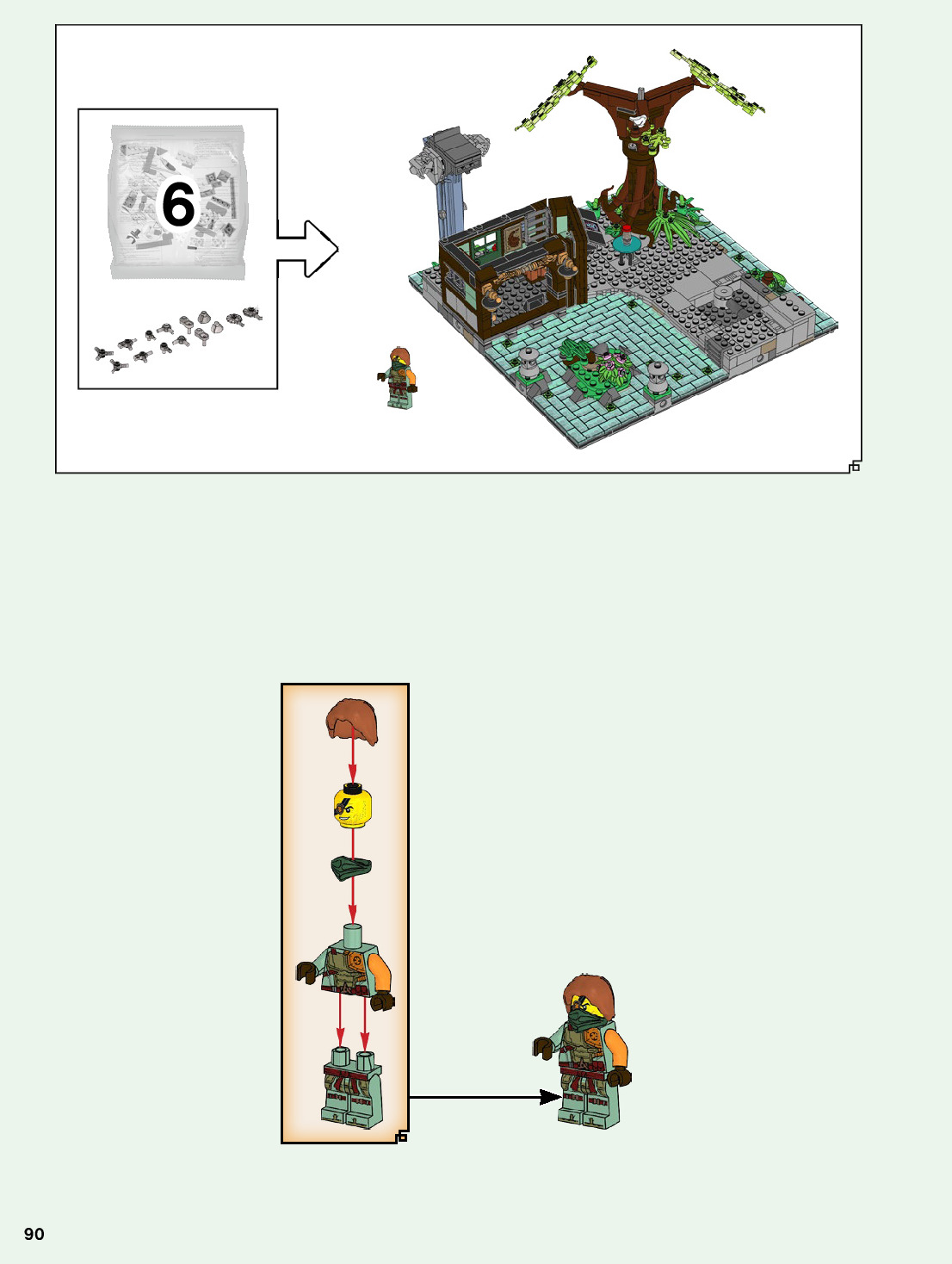 6

90