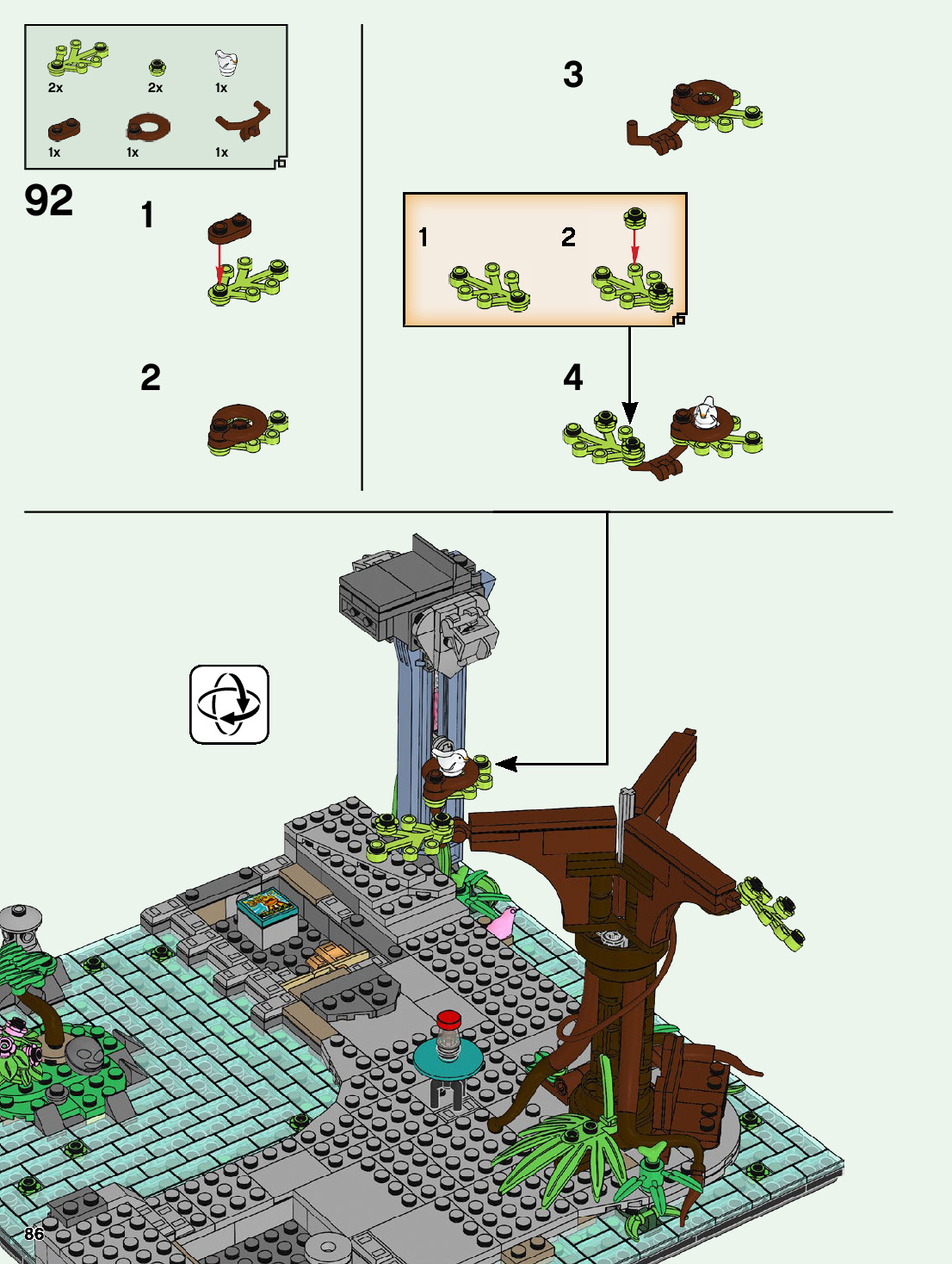 2x
2x
1x
1x
1x
1x

92

1

2

3

1
2

4

86