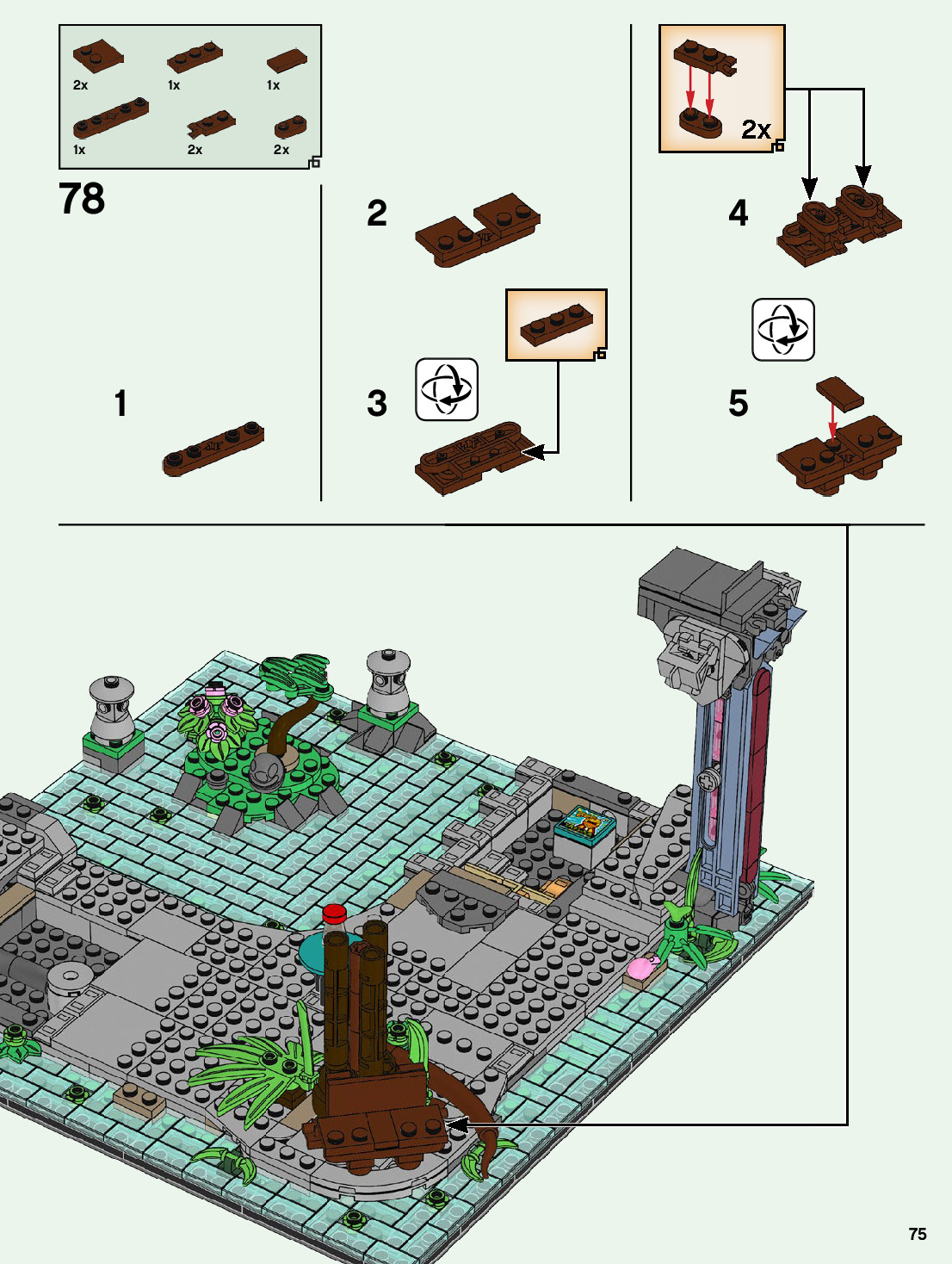 2x 1x 1x
1x 2x 2x

78

1

2

3

2x

4

5

75